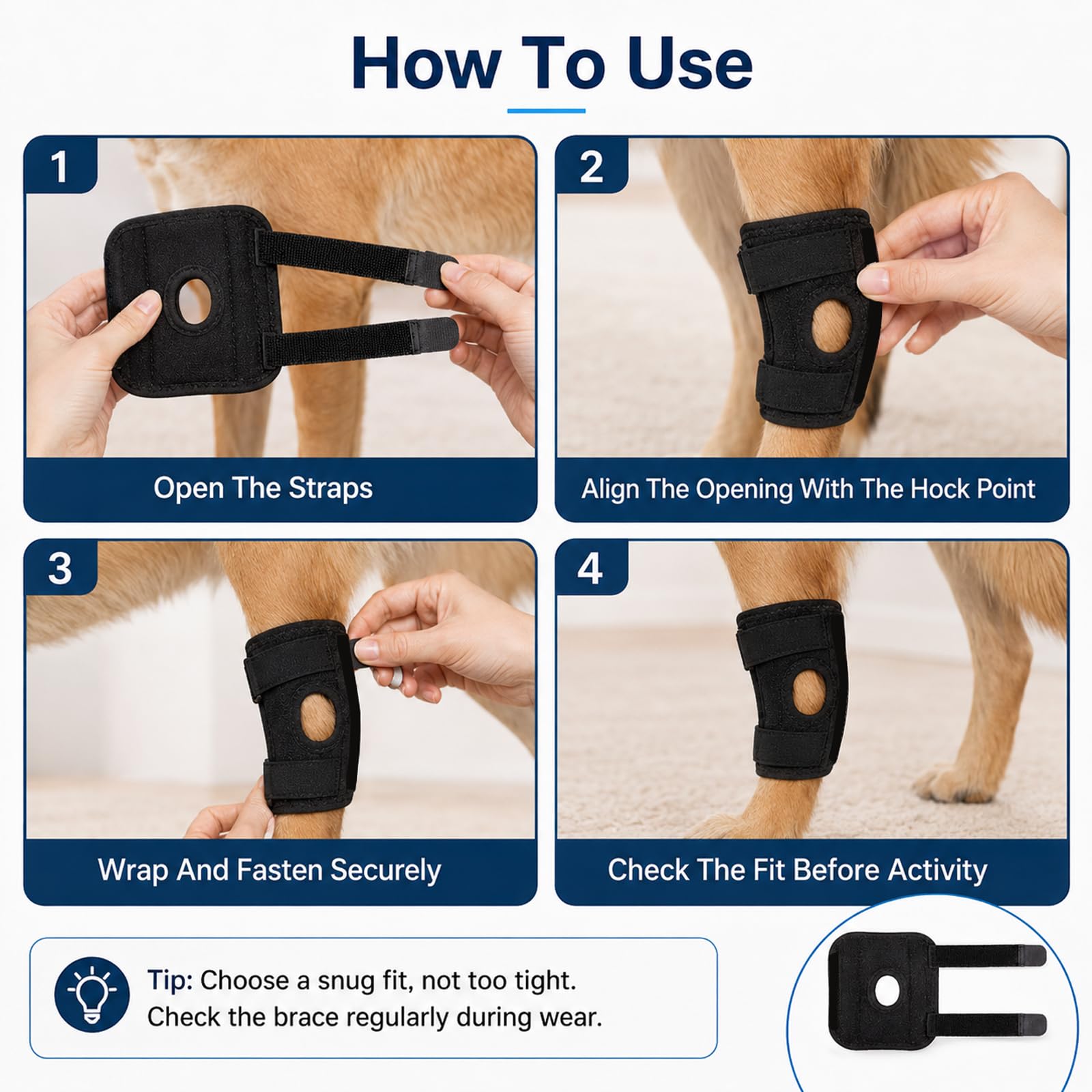 How To Use

1

Open The Straps

2

Align The Opening With The Hock Point

3

Wrap And Fasten Securely

4

Check The Fit Before Activity

Tip: Choose a snug fit, not too tight.
Check the brace regularly during wear.