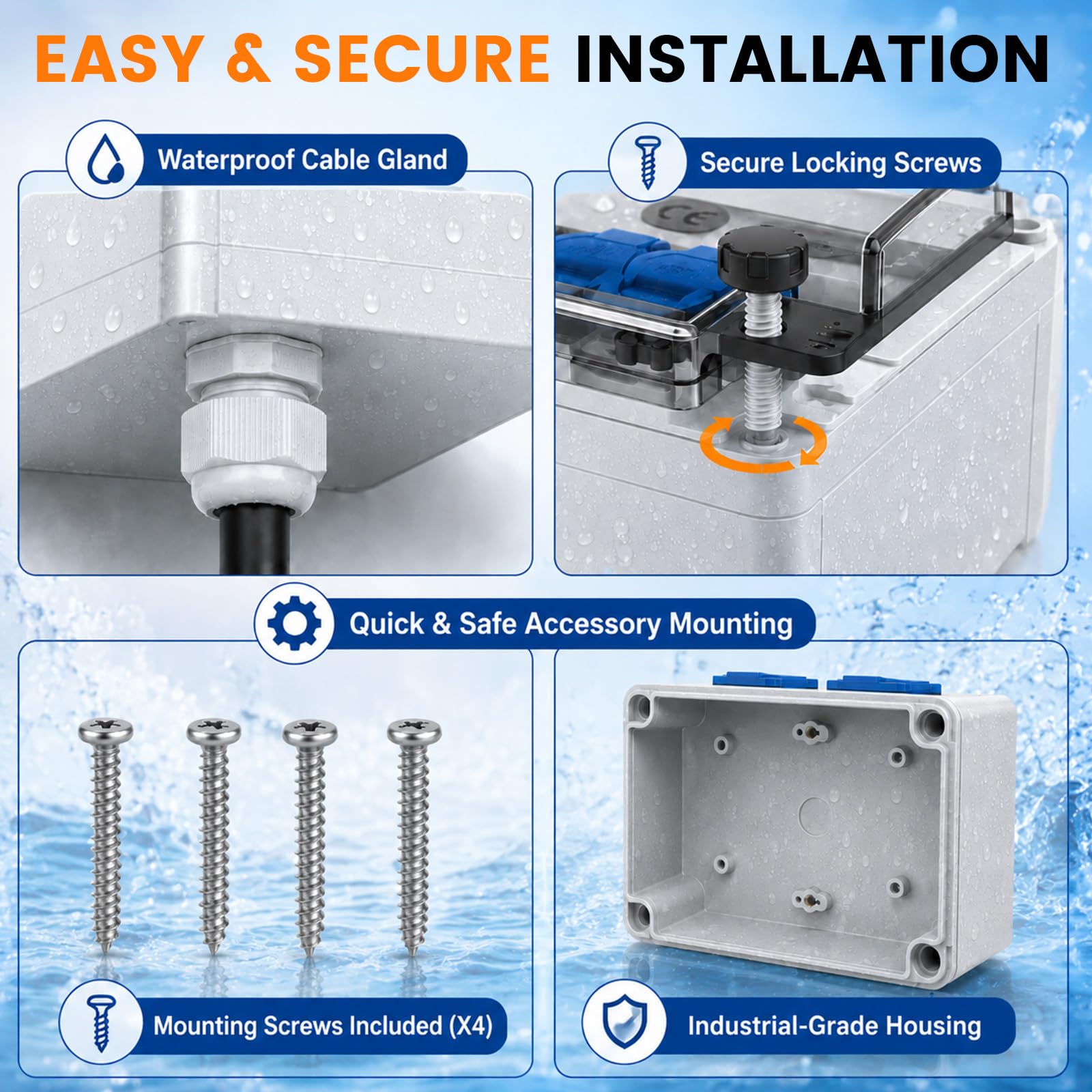 EASY & SECURE INSTALLATION

Waterproof Cable Gland

Secure Locking Screws

CE

Quick & Safe Accessory Mounting

Mounting Screws Included (X4)

Industrial-Grade Housing