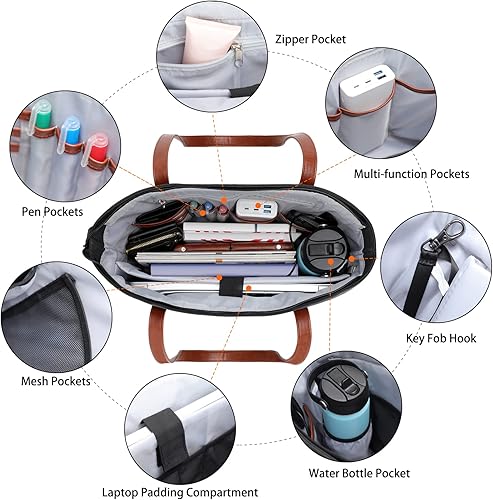 Zipper Pocket

Multi-function Pockets

Pen Pockets

Key Fob Hook

Mesh Pockets

Water Bottle Pocket

Laptop Padding Compartment