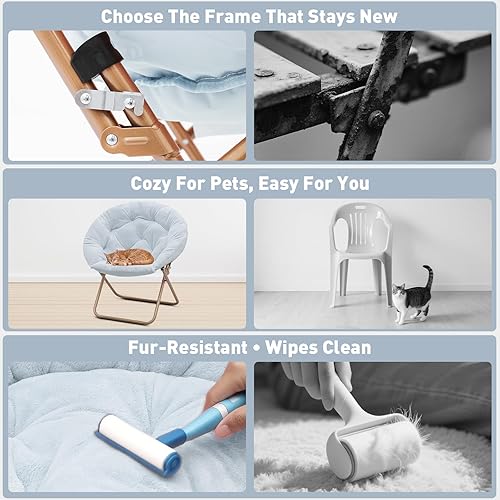 Choose The Frame That Stays New

Cozy For Pets, Easy For You

Fur-Resistant • Wipes Clean