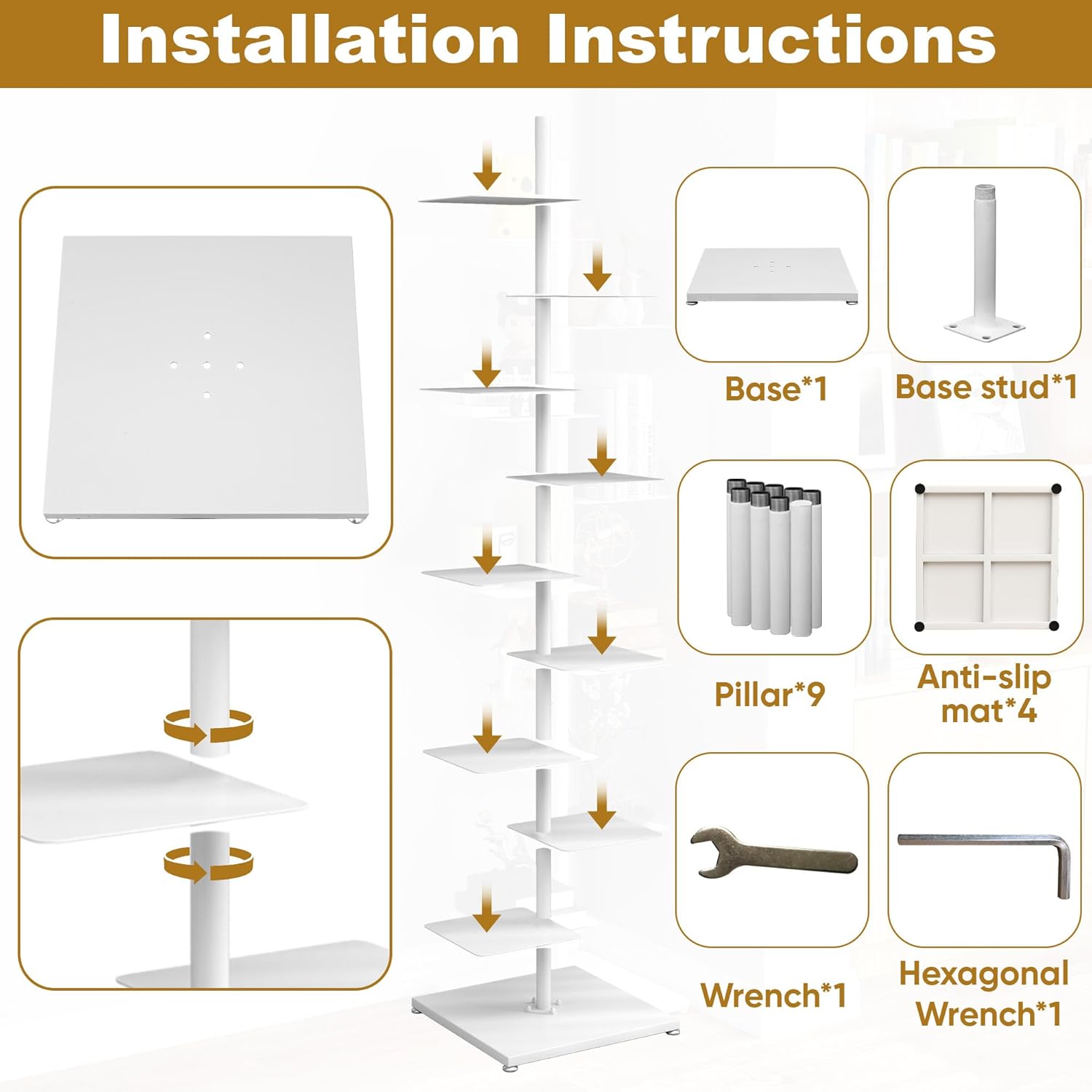 Installation Instructions

Base*1

Base stud*1

Pillar*9

Anti-slip mat*4

Wrench*1

Hexagonal Wrench*1