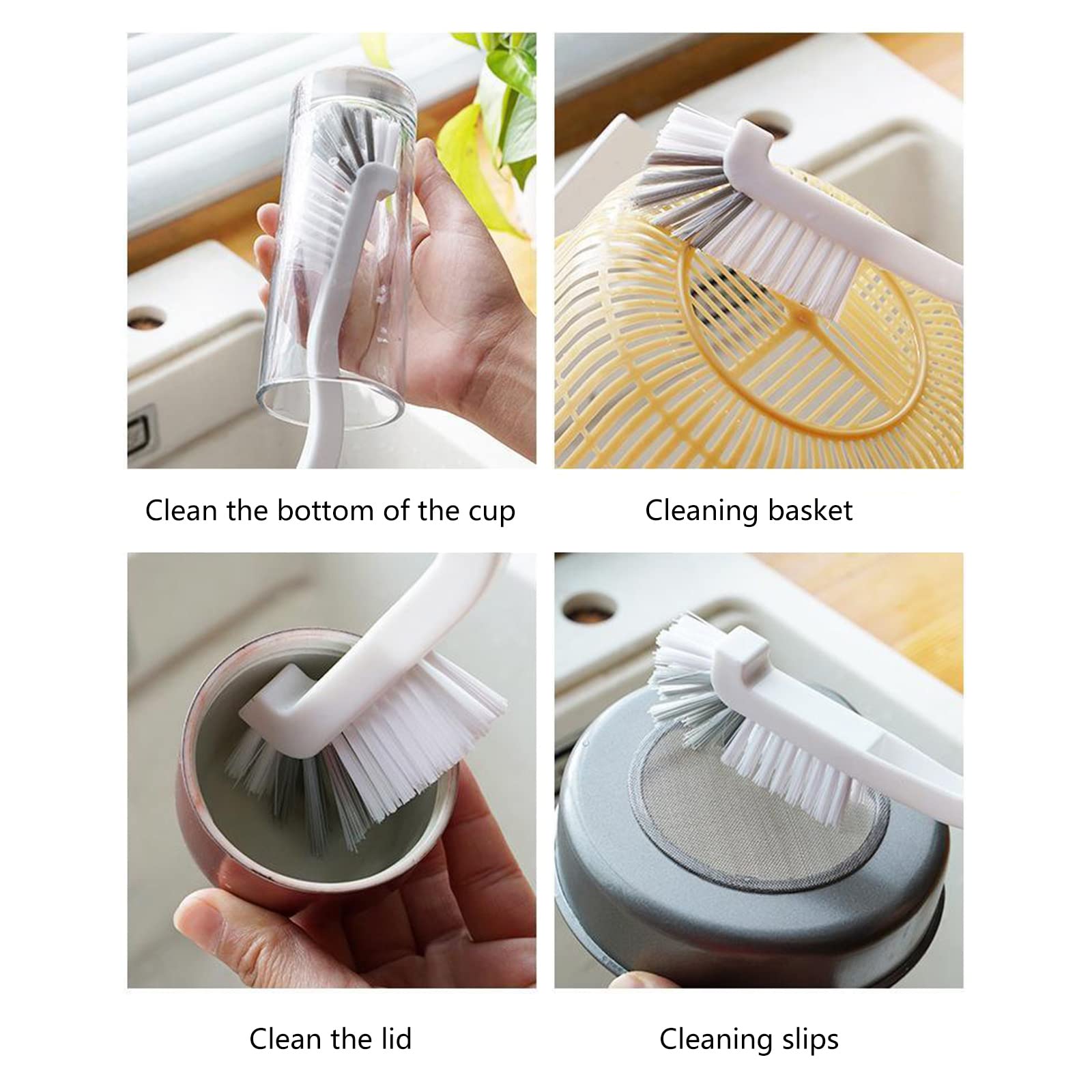 Clean the bottom of the cup

Cleaning basket

Clean the lid

Cleaning slips