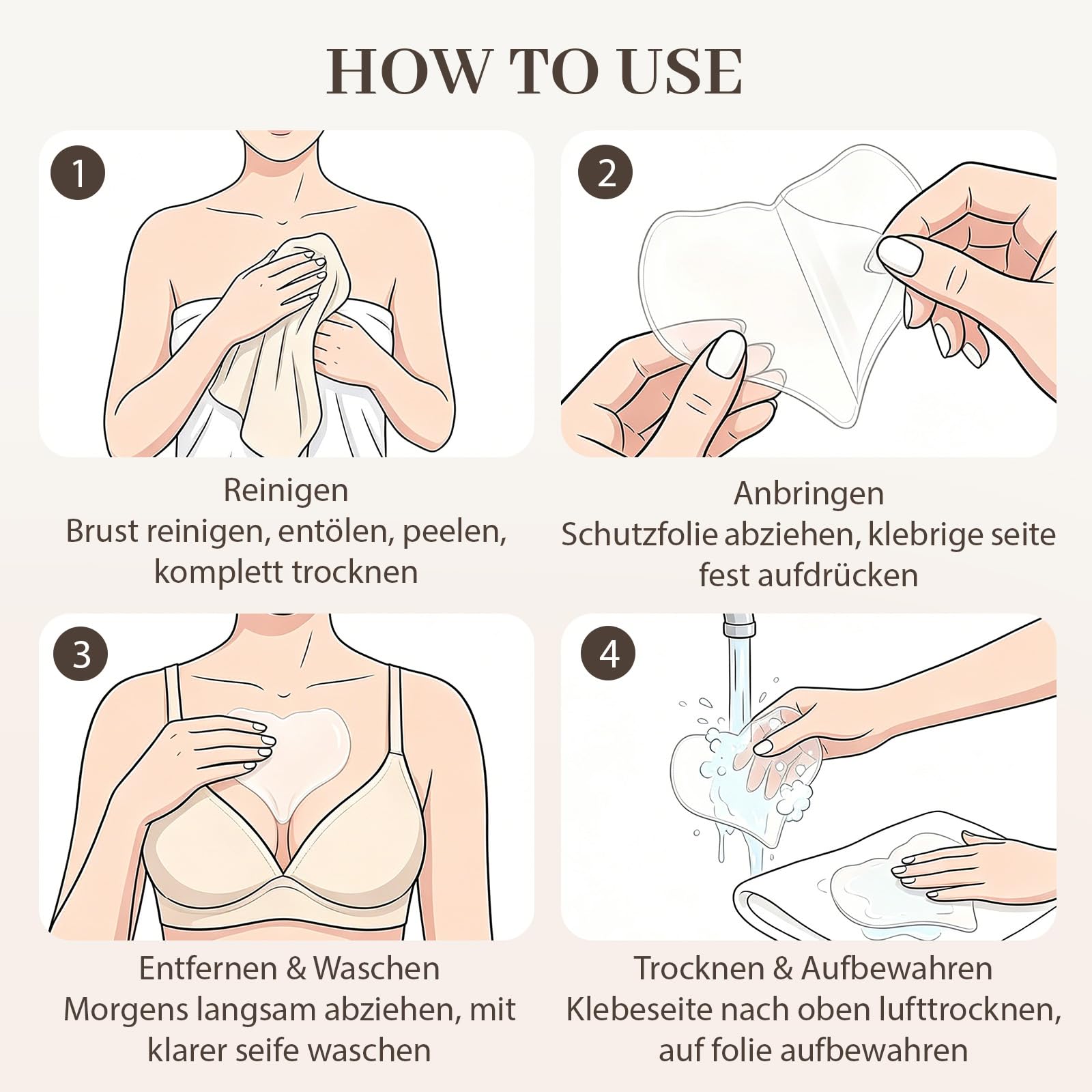 HOW TO USE

1

Reinigen
Brust reinigen, entölen, peelen, komplett trocknen

2

Anbringen
Schutzfolie abziehen, klebrige seite fest aufdrücken

3

Entfernen & Waschen
Morgens langsam abziehen, mit klarer seife waschen

4

Trocknen & Aufbewahren
Klebeseite nach oben lufttrocknen, auf folie aufbewahren