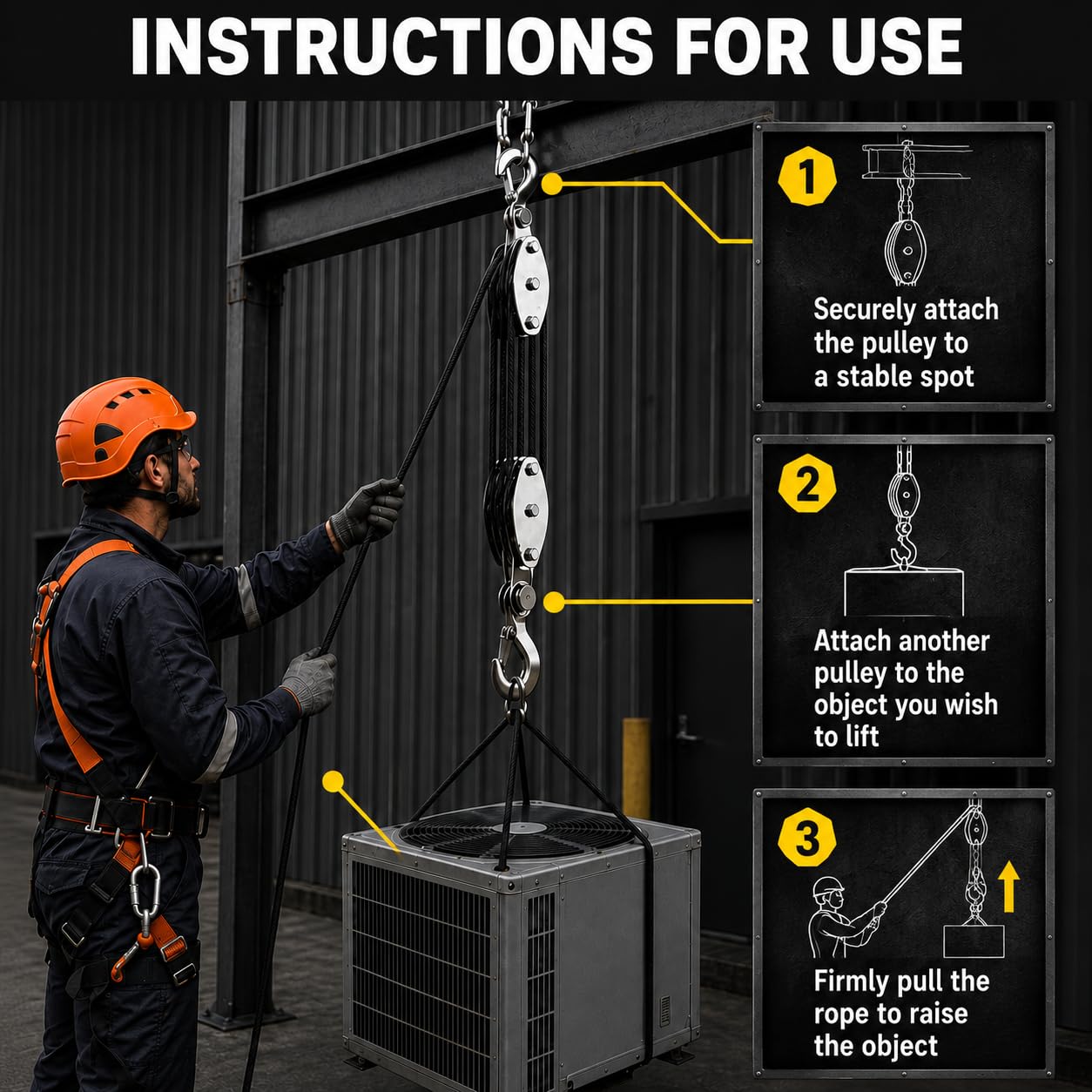 INSTRUCTIONS FOR USE

1

Securely attach the pulley to a stable spot

2

Attach another pulley to the object you wish to lift

3

Firmly pull the rope to raise the object