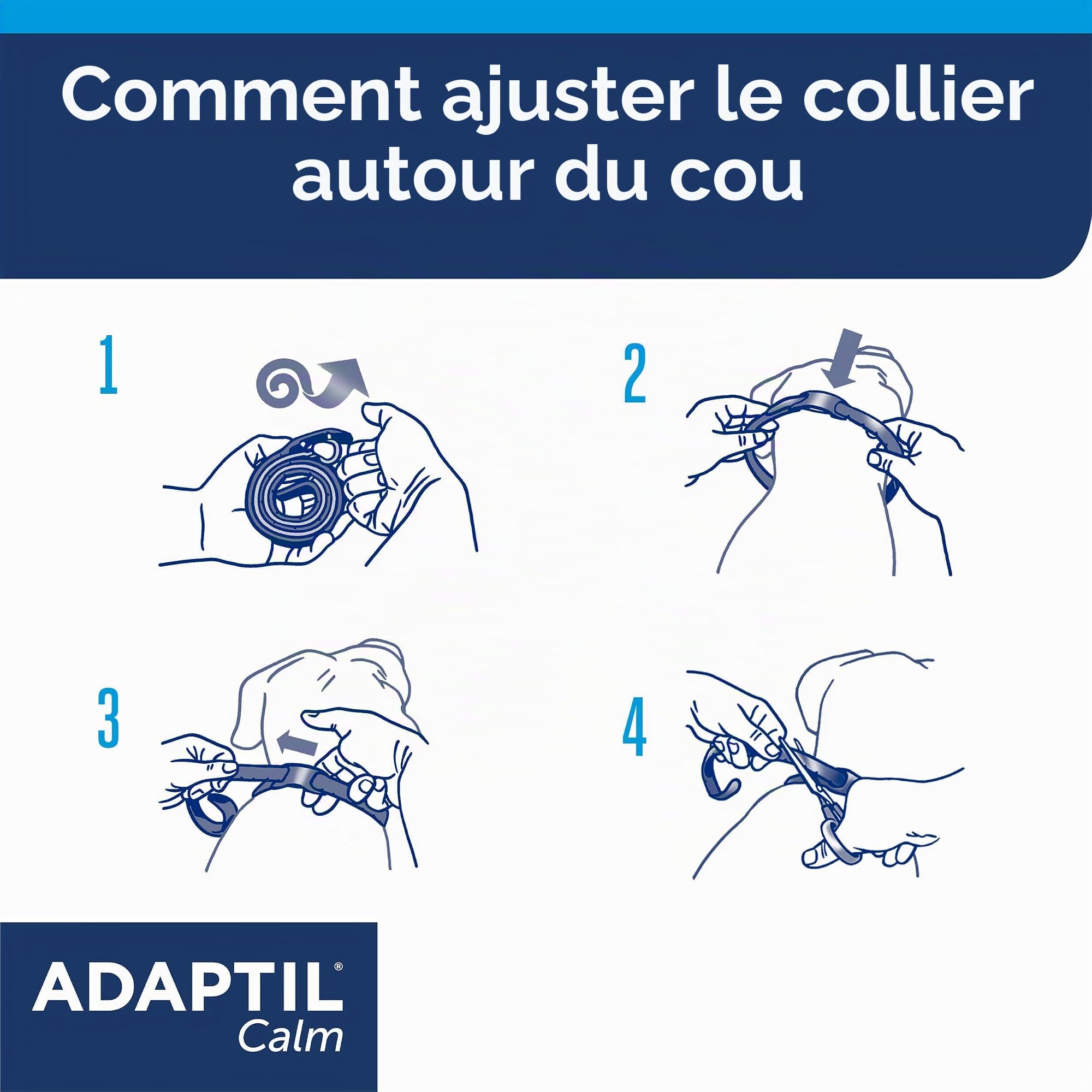 Comment ajuster le collier autour du cou

1

2

3

4

ADAPTIL®
Calm