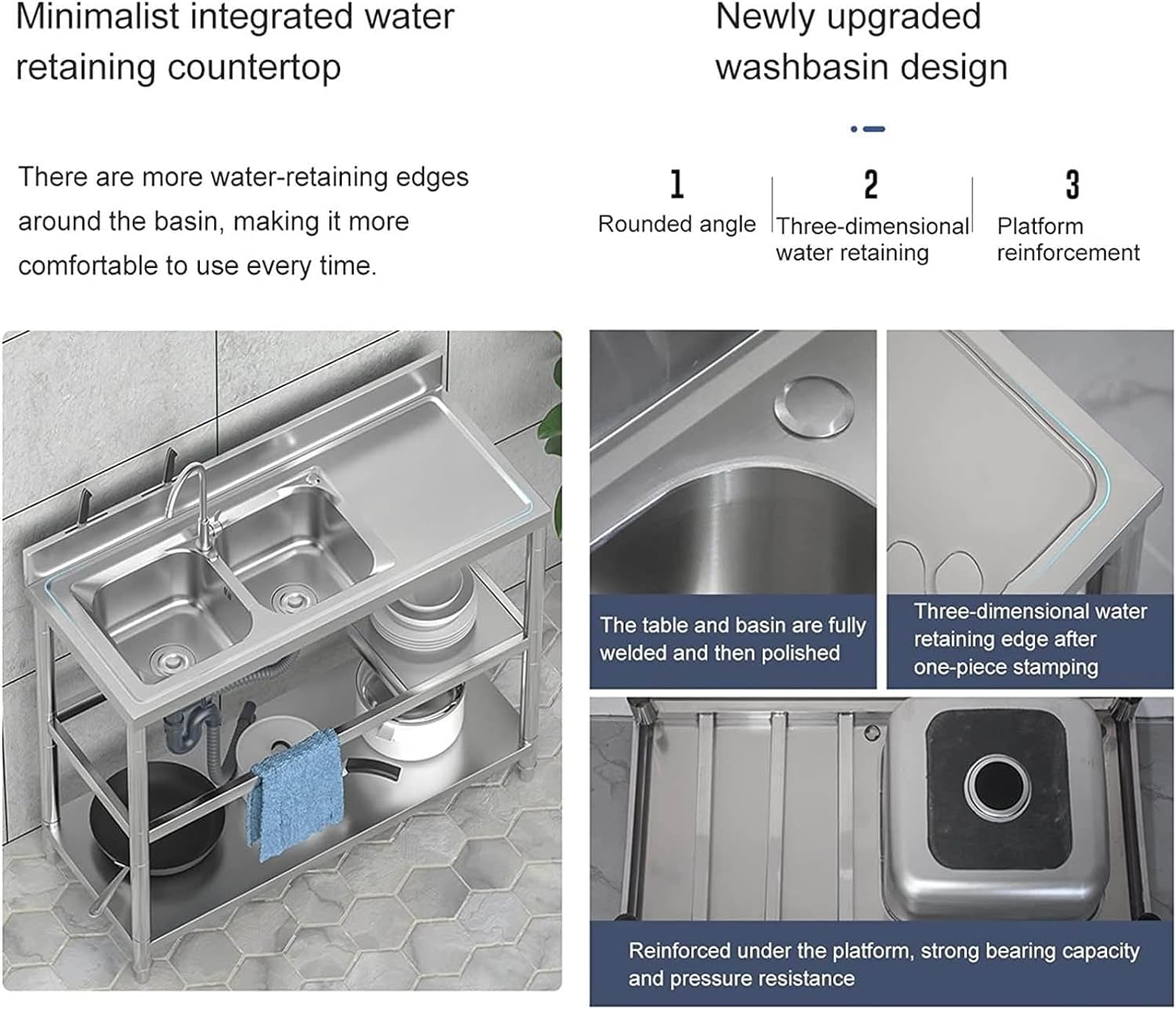 Minimalist integrated water retaining countertop

There are more water-retaining edges around the basin, making it more comfortable to use every time.

Newly upgraded washbasin design

1
Rounded angle

2
Three-dimensional water retaining

3
Platform reinforcement

The table and basin are fully welded and then polished

Three-dimensional water retaining edge after one-piece stamping

Reinforced under the platform, strong bearing capacity and pressure resistance