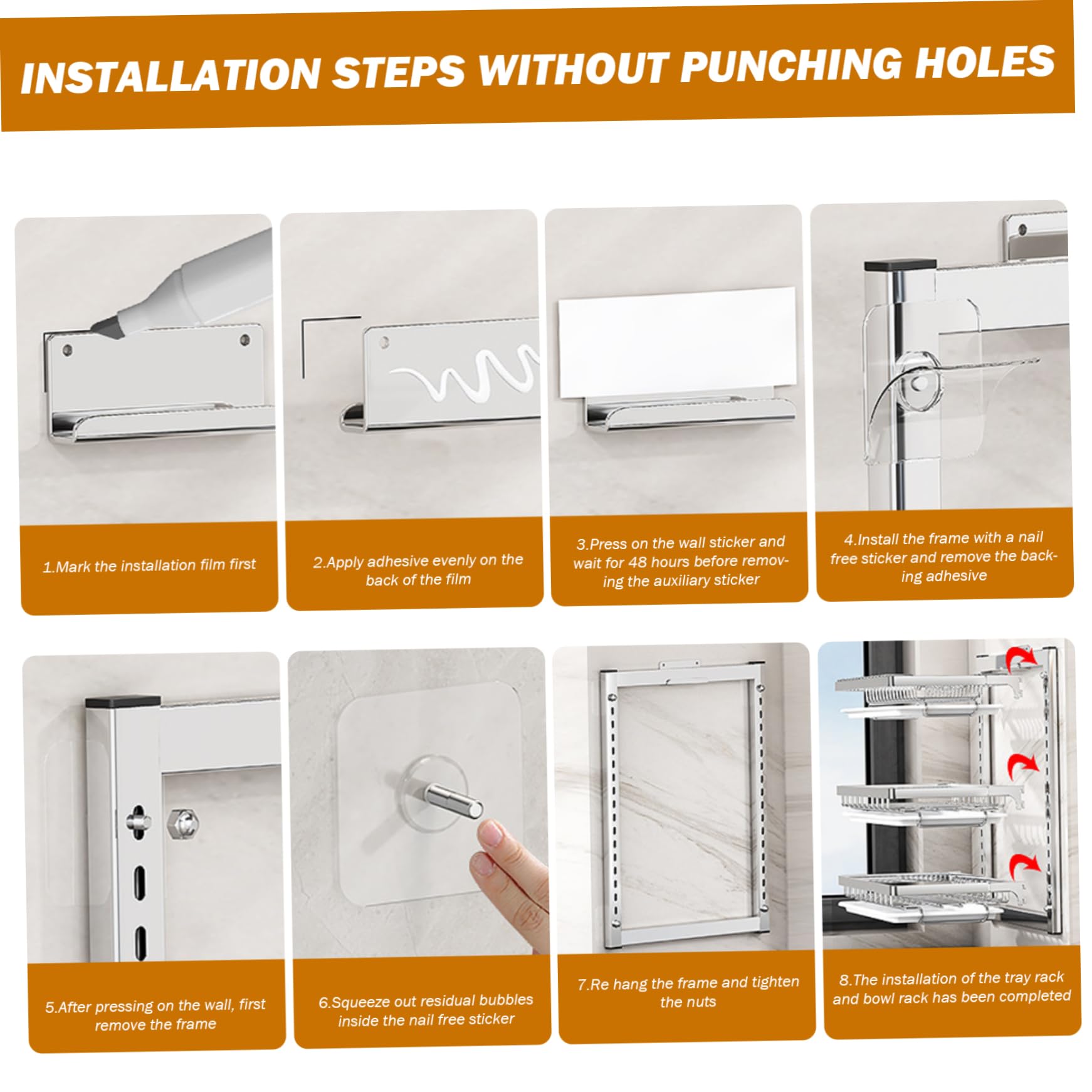 INSTALLATION STEPS WITHOUT PUNCHING HOLES

1.Mark the installation film first

2.Apply adhesive evenly on the back of the film

3.Press on the wall sticker and wait for 48 hours before removing the auxiliary sticker

4.Install the frame with a nail free sticker and remove the backing adhesive

5.After pressing on the wall, first remove the frame

6.Squeeze out residual bubbles inside the nail free sticker

7.Re hang the frame and tighten the nuts

8.The installation of the tray rack and bowl rack has been completed