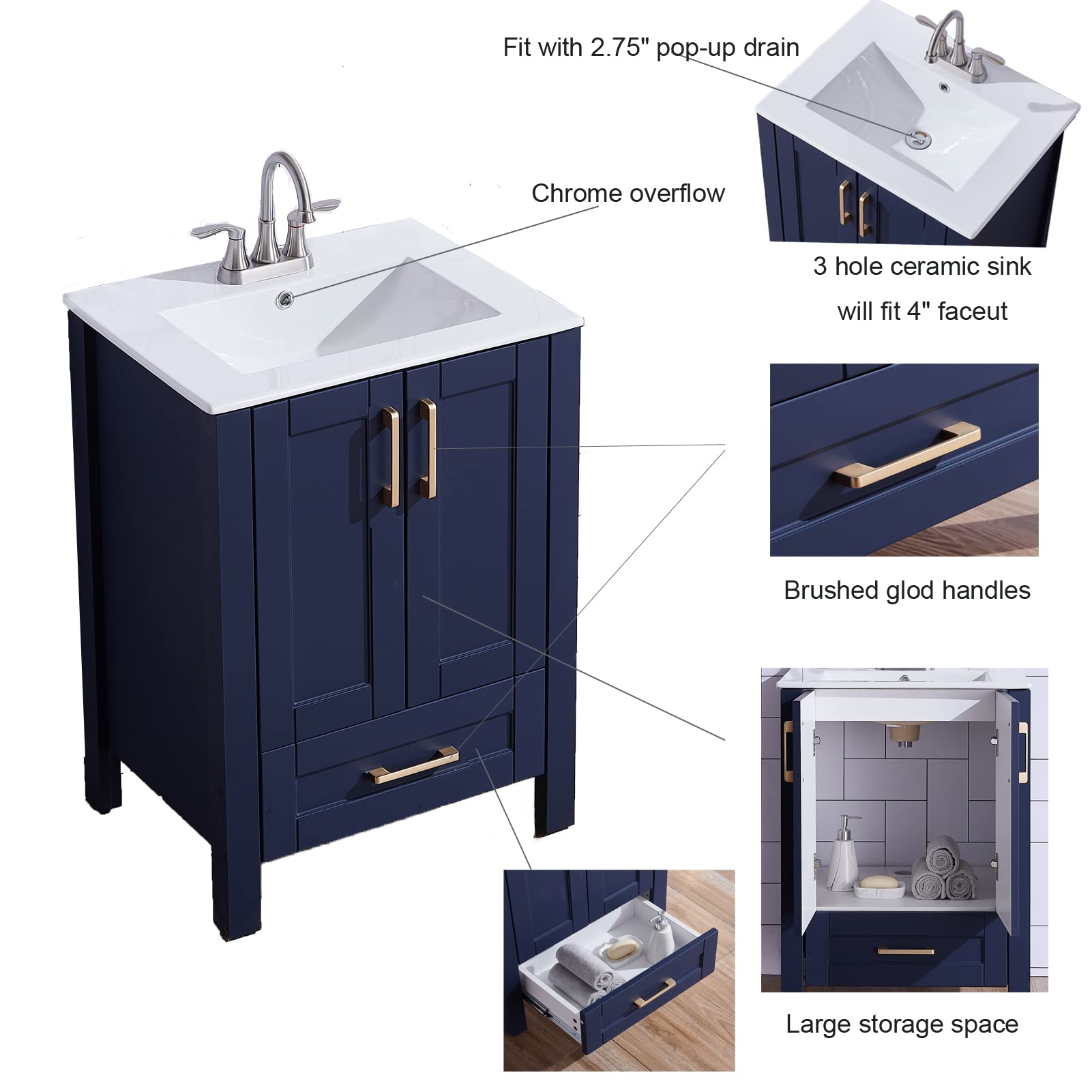 Fit with 2.75" pop-up drain

Chrome overflow

3 hole ceramic sink
will fit 4" faceut

Brushed glod handles

Large storage space