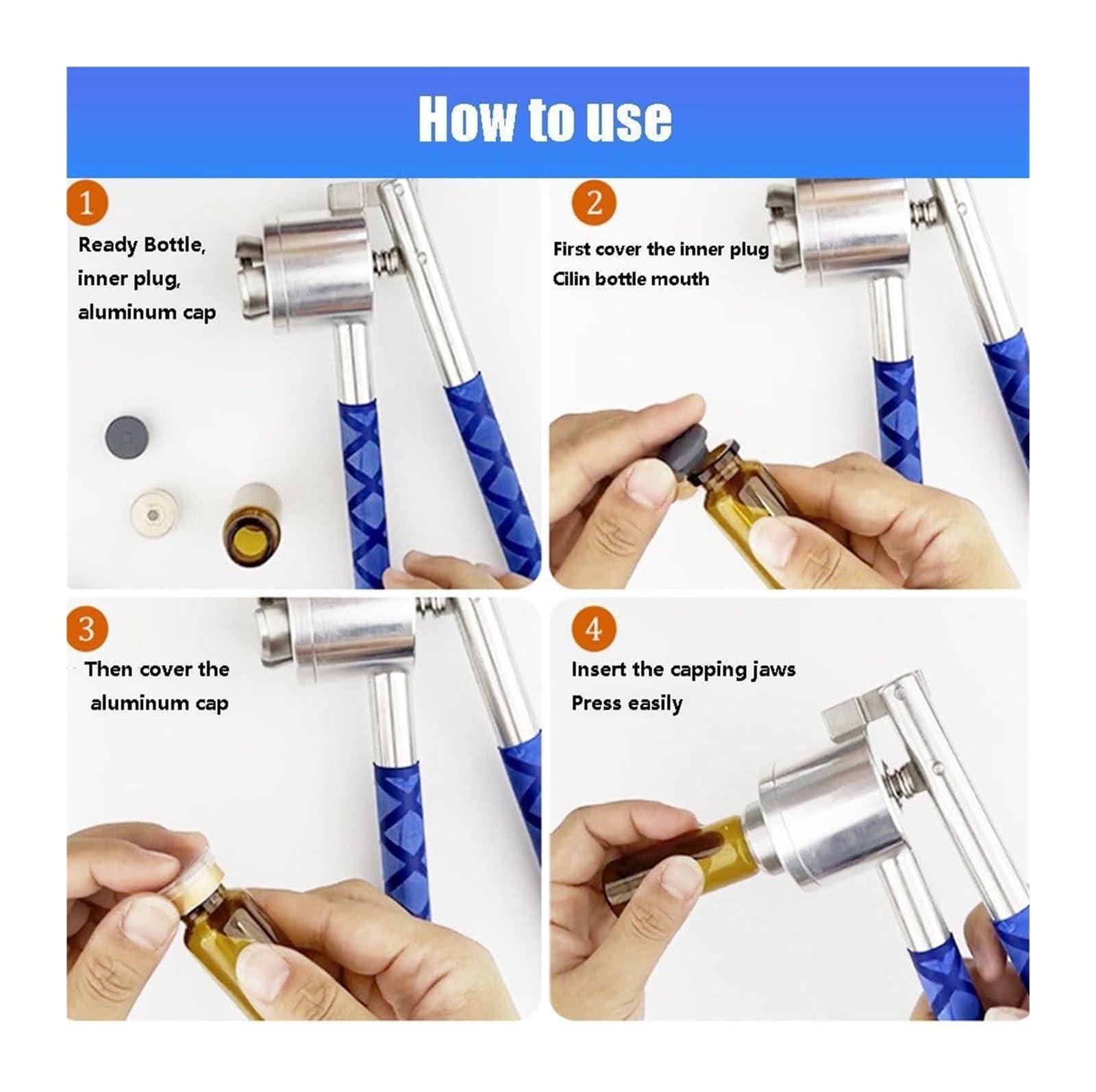 How to use

1

Ready Bottle, inner plug, aluminum cap

2

First cover the inner plug Cilin bottle mouth

3

Then cover the aluminum cap

4

Insert the capping jaws Press easily