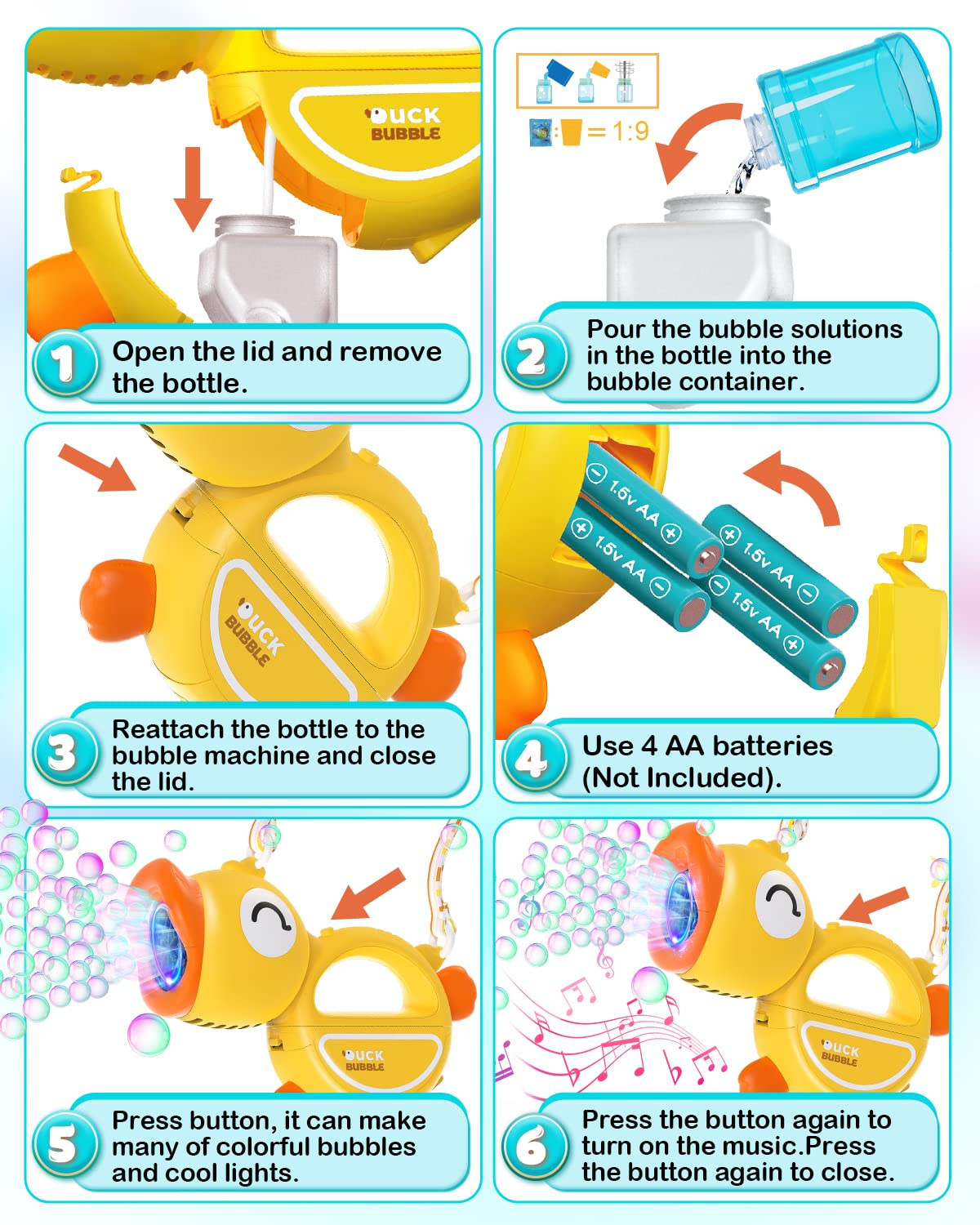 DUCK BUBBLE

1 Open the lid and remove the bottle.

: = 1:9

2 Pour the bubble solutions in the bottle into the bubble container.

DUCK BUBBLE

3 Reattach the bottle to the bubble machine and close the lid.

1.5v AA

1.5v AA

1.5v AA

1.5v AA

4 Use 4 AA batteries (Not Included).

DUCK BUBBLE

5 Press button, it can make many of colorful bubbles and cool lights.

DUCK BUBBLE

6 Press the button again to turn on the music.Press the button again to close.