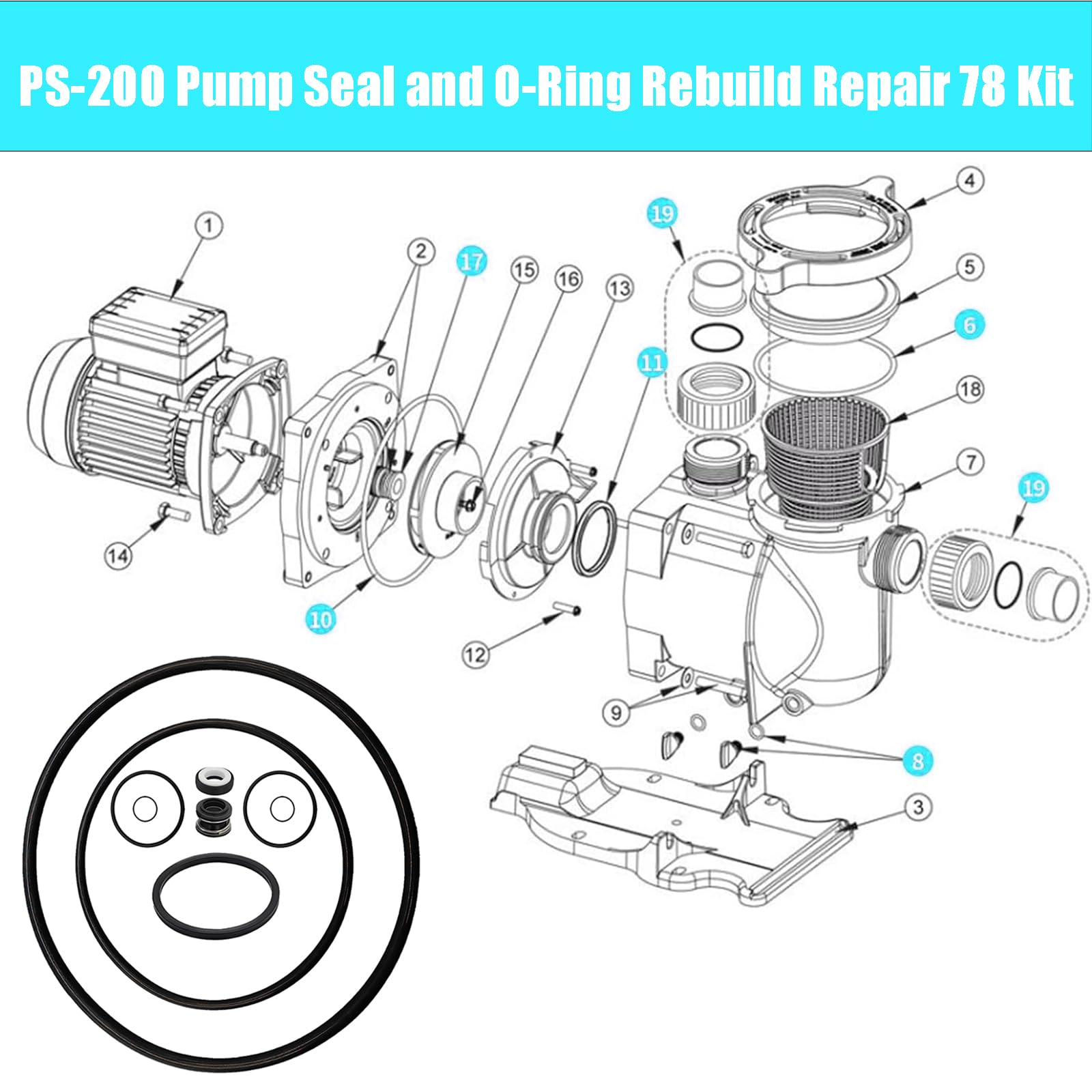 PS-200 Pump Seal and O-Ring Rebuild Repair 78 Kit

1
2
17
15
16
13
19
4
5
6
11
18
7
19
14
10
12
9
8
3