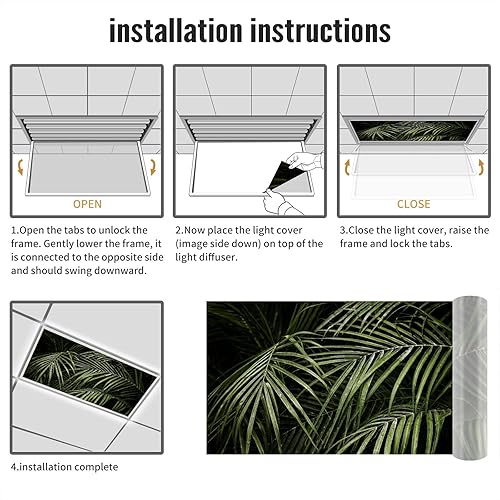 installation instructions

OPEN

1.Open the tabs to unlock the frame. Gently lower the frame, it is connected to the opposite side and should swing downward.

2.Now place the light cover (image side down) on top of the light diffuser.

CLOSE

3.Close the light cover, raise the frame and lock the tabs.

4.installation complete