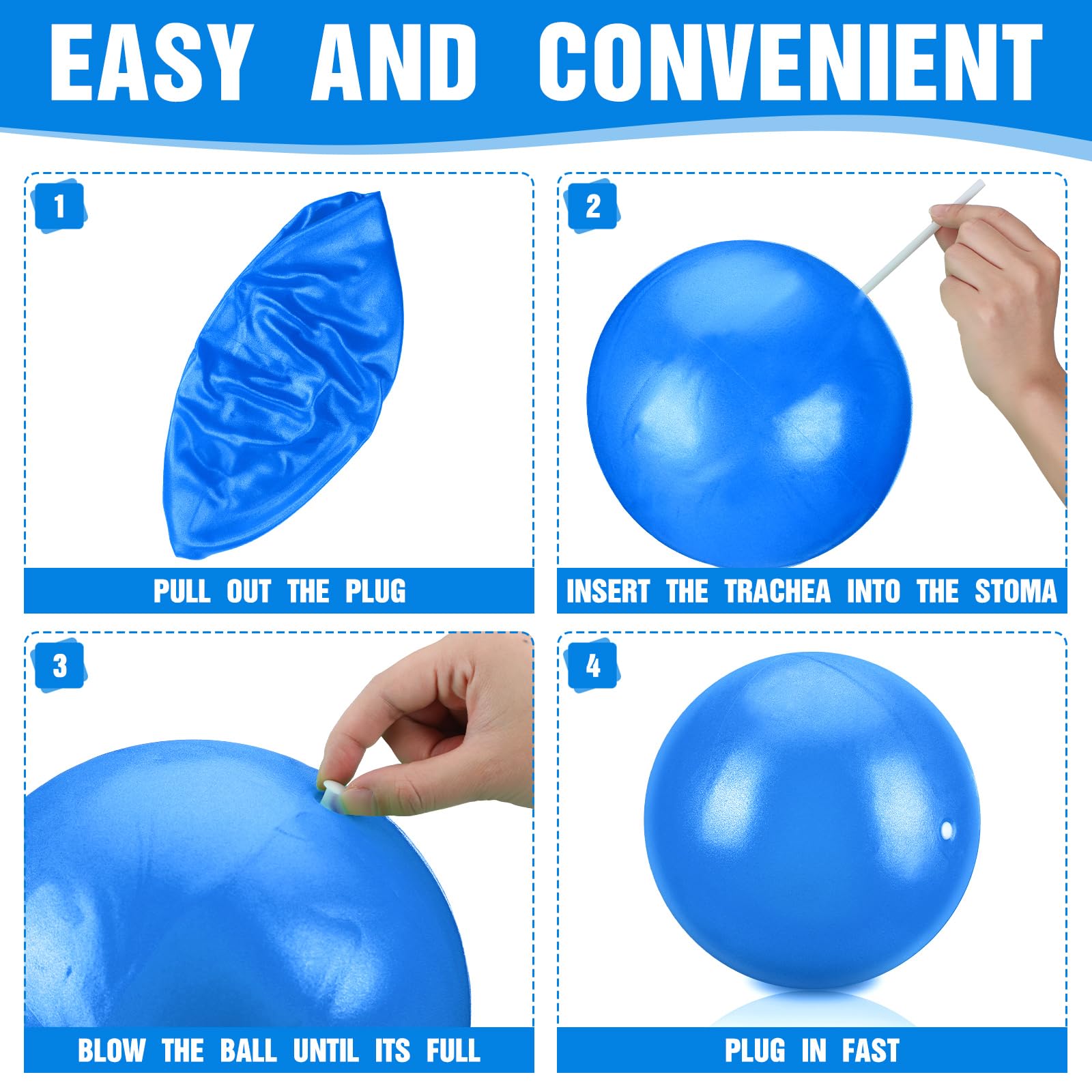 EASY AND CONVENIENT

1

PULL OUT THE PLUG

2

INSERT THE TRACHEA INTO THE STOMA

3

BLOW THE BALL UNTIL ITS FULL

4

PLUG IN FAST