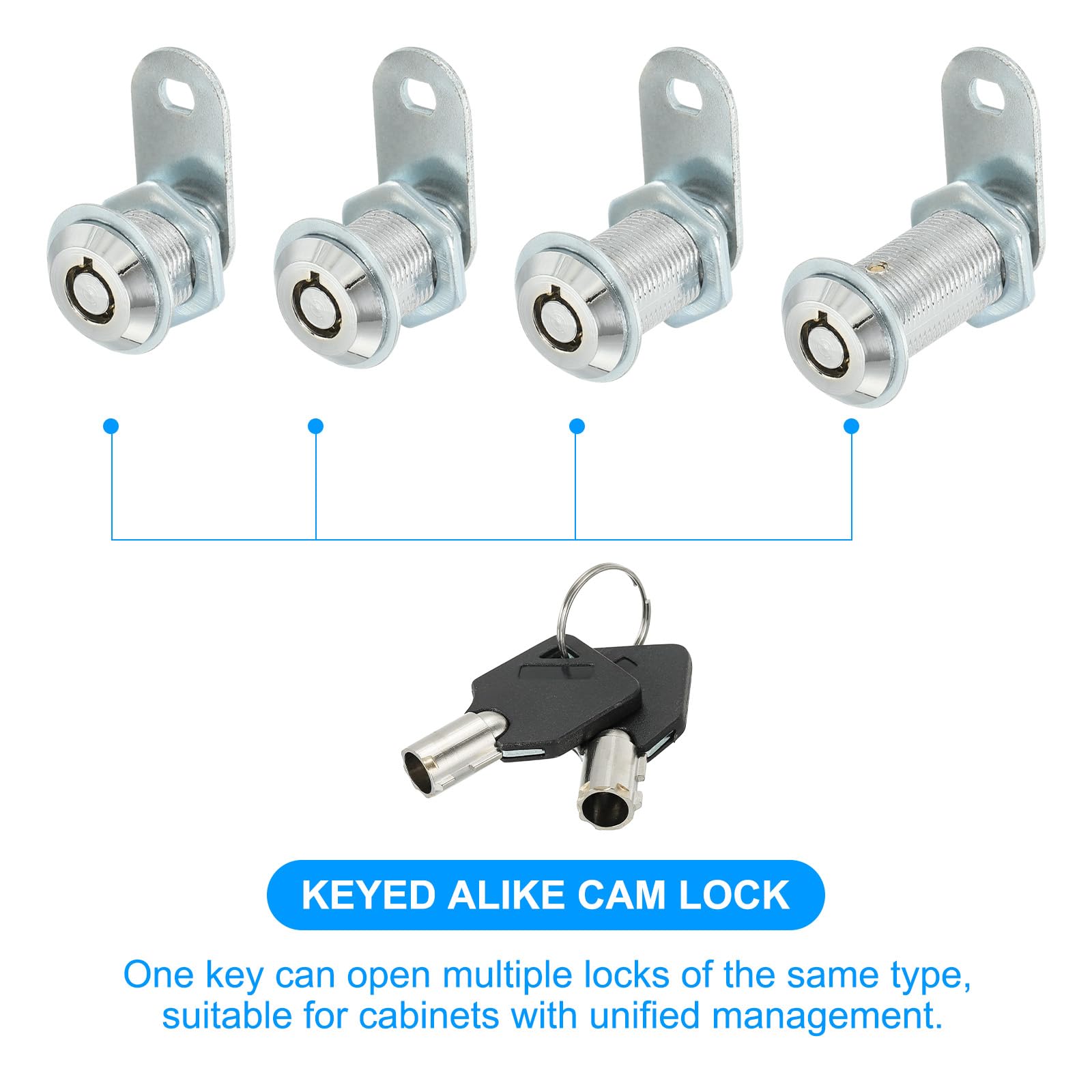 KEYED ALIKE CAM LOCK

One key can open multiple locks of the same type, suitable for cabinets with unified management.