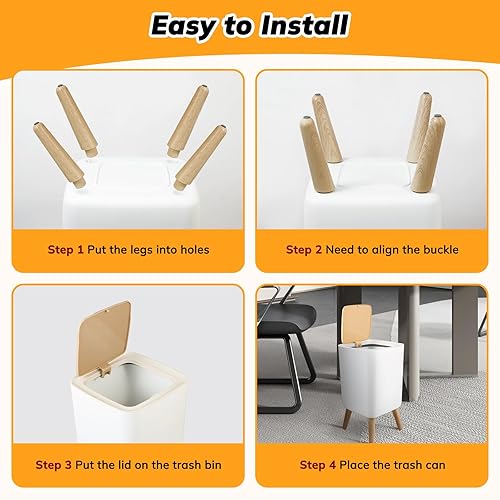 Easy to Install

Step 1 Put the legs into holes

Step 2 Need to align the buckle

Step 3 Put the lid on the trash bin

Step 4 Place the trash can