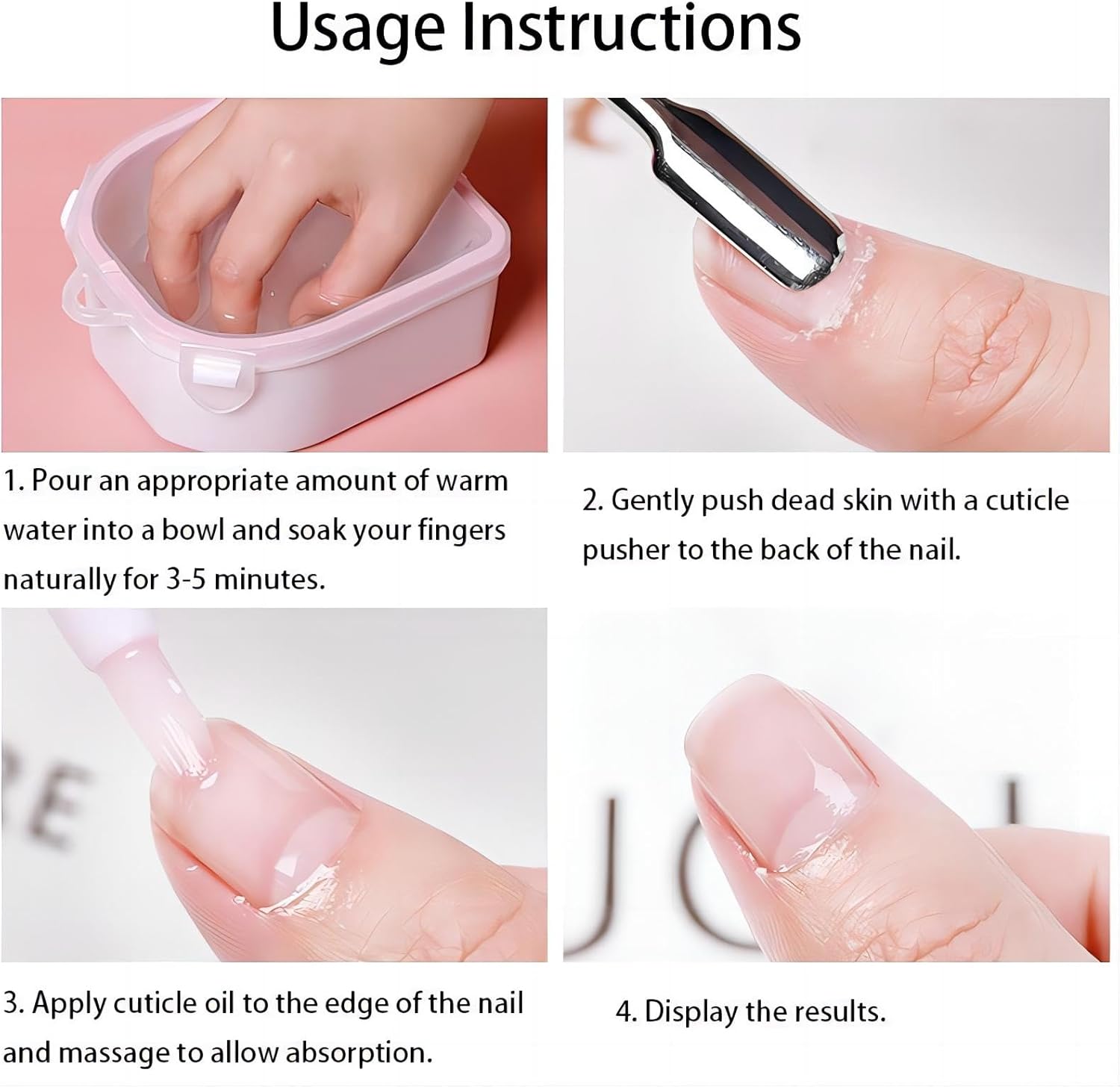 Usage Instructions

1. Pour an appropriate amount of warm water into a bowl and soak your fingers naturally for 3-5 minutes.

2. Gently push dead skin with a cuticle pusher to the back of the nail.

3. Apply cuticle oil to the edge of the nail and massage to allow absorption.

4. Display the results.