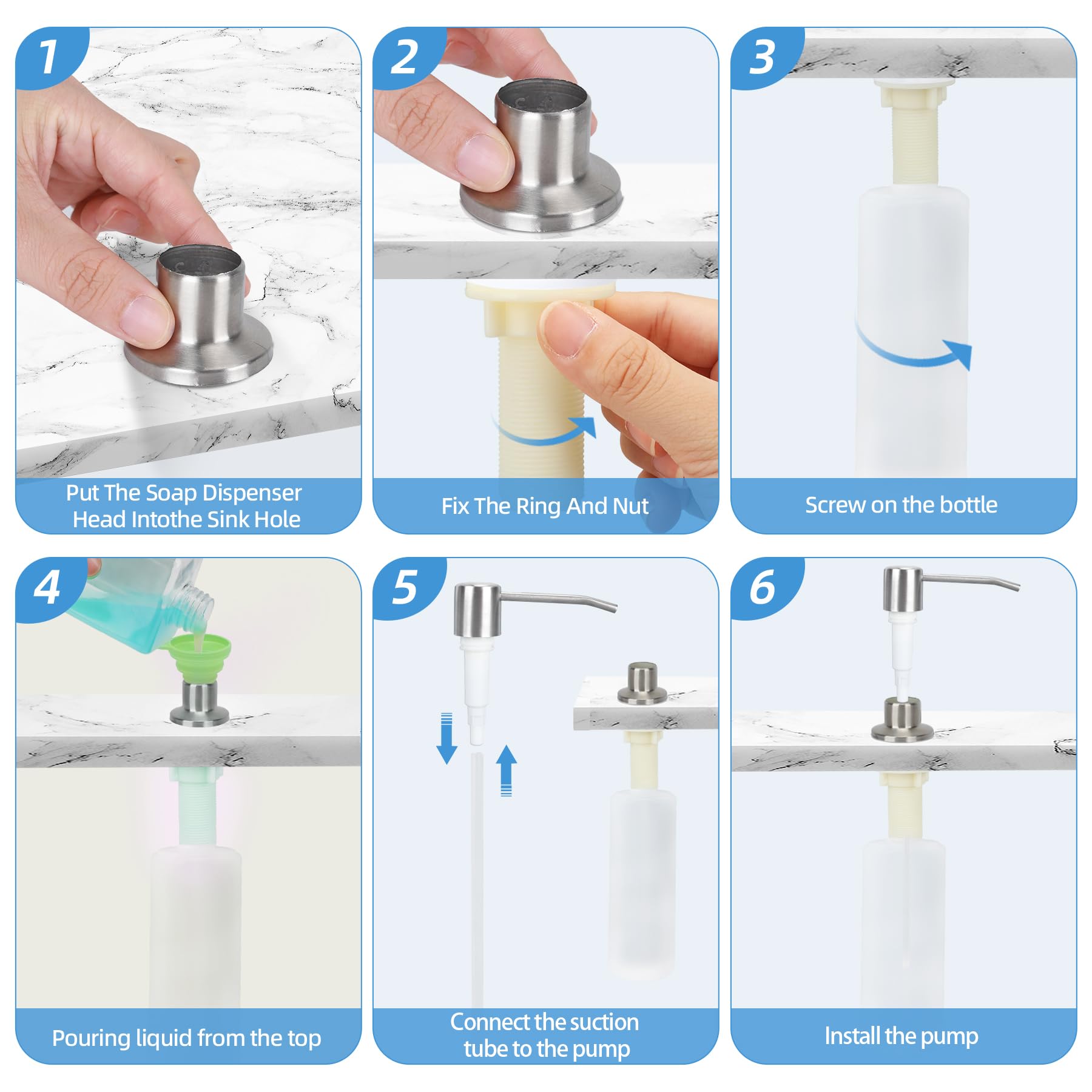 1

Put The Soap Dispenser Head Intothe Sink Hole

2

Fix The Ring And Nut

3

Screw on the bottle

4

Pouring liquid from the top

5

Connect the suction tube to the pump

6

Install the pump