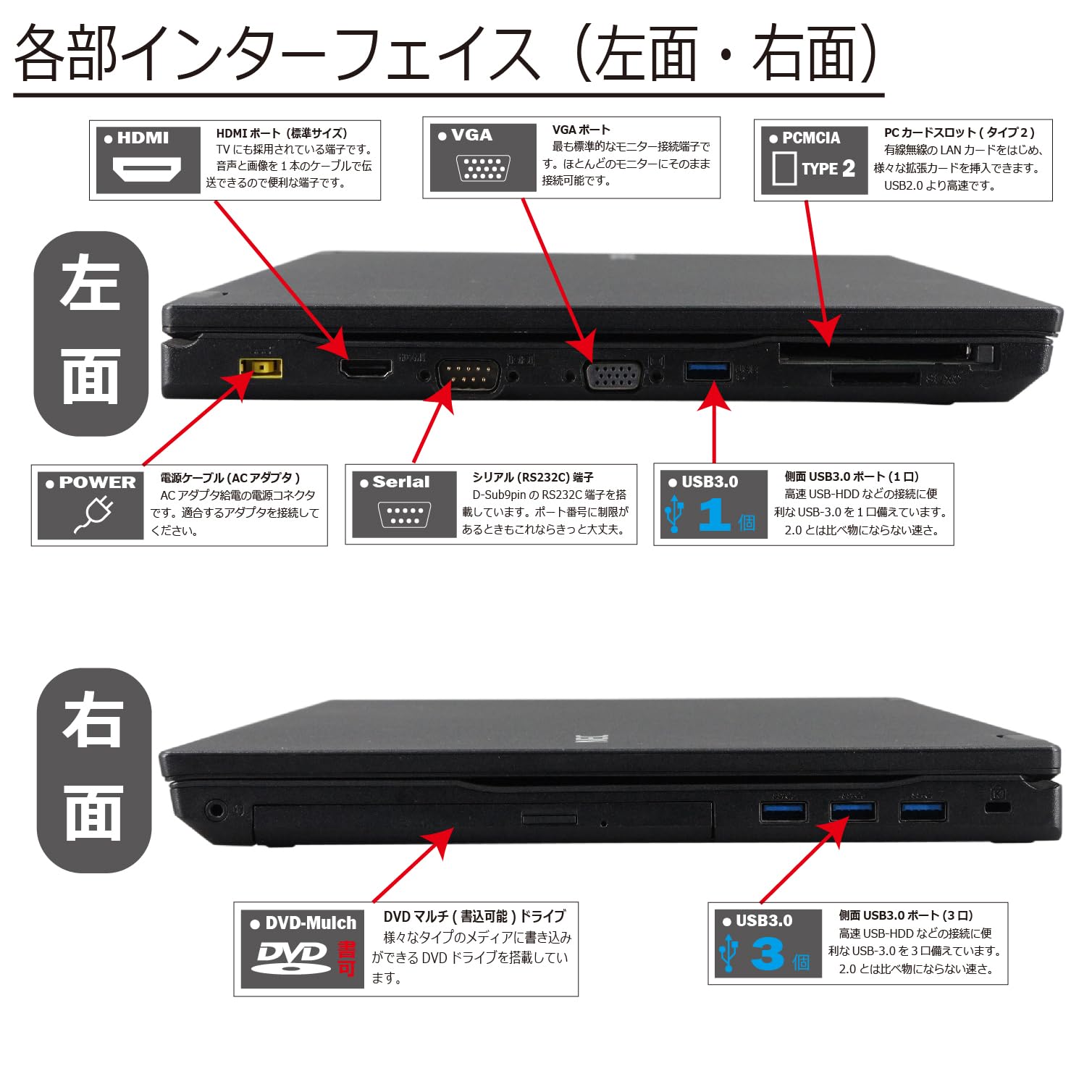 各部インターフェイス（左面・右面）

● HDMI

HDMI ポート（標準サイズ）
TV にも採用されている端子です。音声と画像を 1 本のケーブルで伝送できるので便利な端子です。

● VGA

VGA ポート
最も標準的なモニター接続端子です。ほとんどのモニターにそのまま接続可能です。

● PCMCIA
TYPE 2

PC カードスロット ( タイプ 2 )
有線無線の LAN カードをはじめ、様々な拡張カードを挿入できます。USB2.0 より高速です。

左面

● POWER

電源ケーブル (AC アダプタ )
AC アダプタ給電の電源コネクタです。適合するアダプタを接続してください。

● Serial

シリアル (RS232C) 端子
D-Sub9pin の RS232C 端子を搭載しています。ポート番号に制限があるときもこれならきっと大丈夫。

● USB3.0
1 個

側面 USB3.0 ポート (1 口)
高速 USB-HDD などの接続に便利な USB-3.0 を 1 口備えています。2.0 とは比べ物にならない速さ。

右面

● DVD-Mulch
DVD 書可

DVD マルチ ( 書込可能 ) ドライブ
様々なタイプのメディアに書き込みができる DVD ドライブを搭載しています。

● USB3.0
3 個

側面 USB3.0 ポート (3 口)
高速 USB-HDD などの接続に便利な USB-3.0 を 3 口備えています。2.0 とは比べ物にならない速さ。