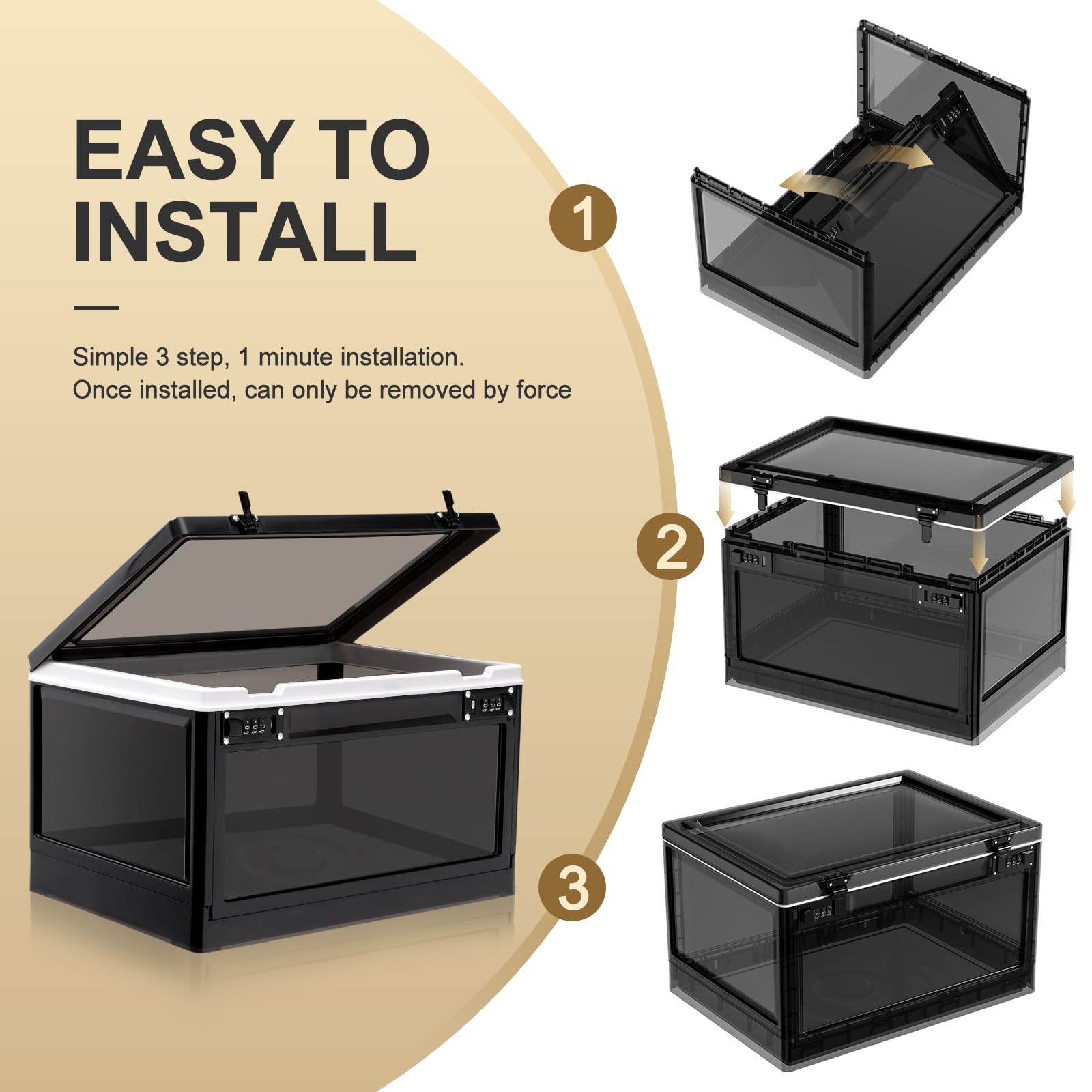 EASY TO INSTALL

Simple 3 step, 1 minute installation.
Once installed, can only be removed by force

1

2

3