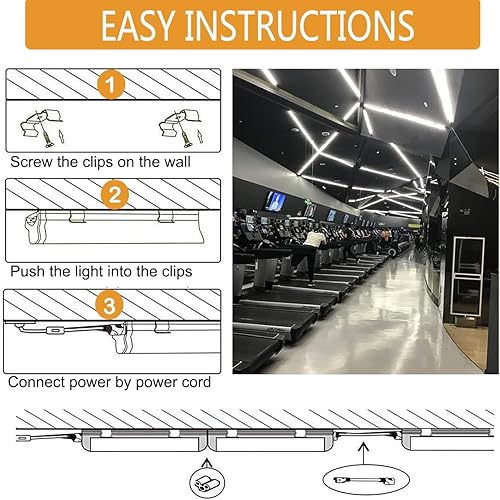 EASY INSTRUCTIONS

1

Screw the clips on the wall

2

Push the light into the clips

3

Connect power by power cord