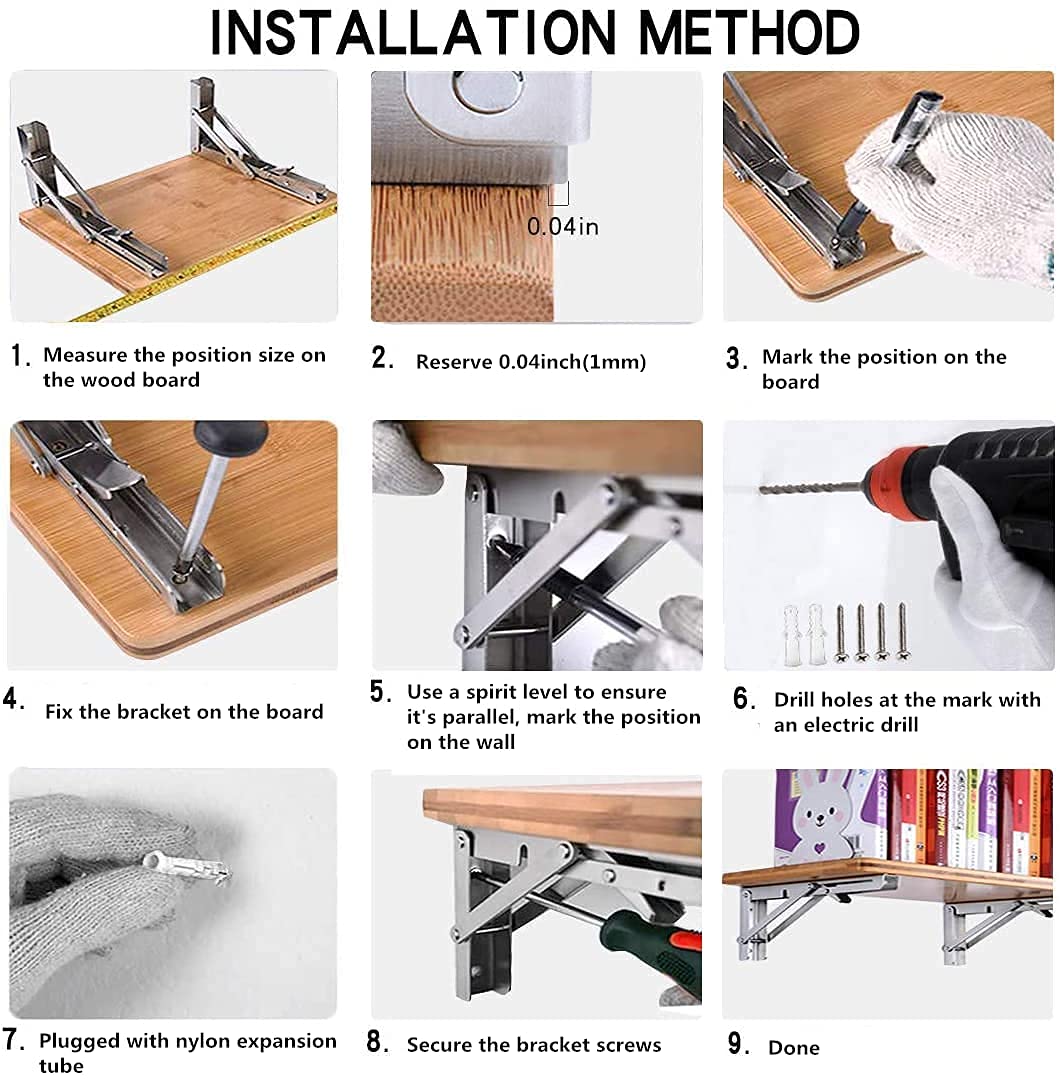 INSTALLATION METHOD

0.04in

1. Measure the position size on the wood board

2. Reserve 0.04inch(1mm)

3. Mark the position on the board

4. Fix the bracket on the board

5. Use a spirit level to ensure it's parallel, mark the position on the wall

6. Drill holes at the mark with an electric drill

7. Plugged with nylon expansion tube

8. Secure the bracket screws

9. Done