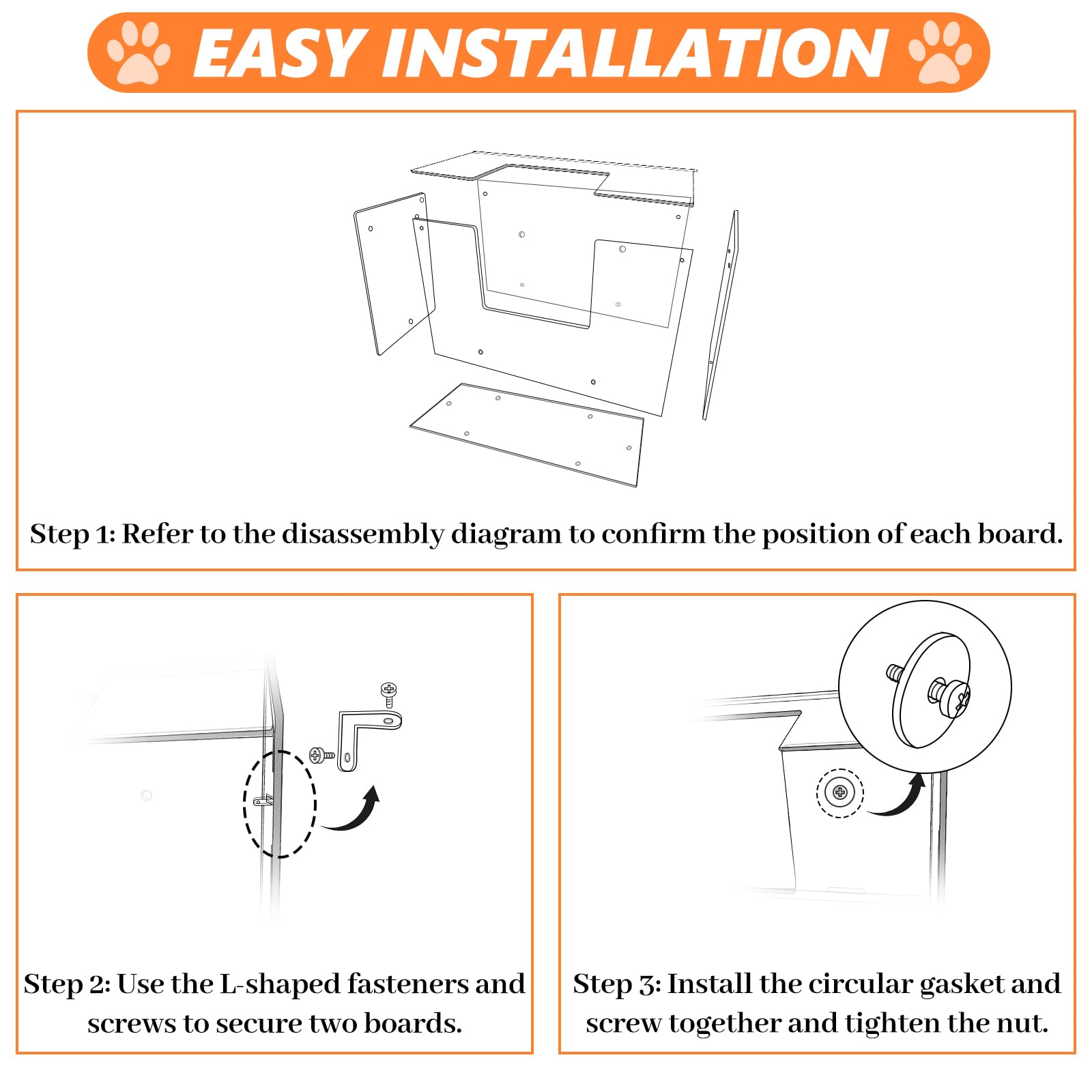 EASY INSTALLATION

Step 1: Refer to the disassembly diagram to confirm the position of each board.

Step 2: Use the L-shaped fasteners and screws to secure two boards.

Step 3: Install the circular gasket and screw together and tighten the nut.