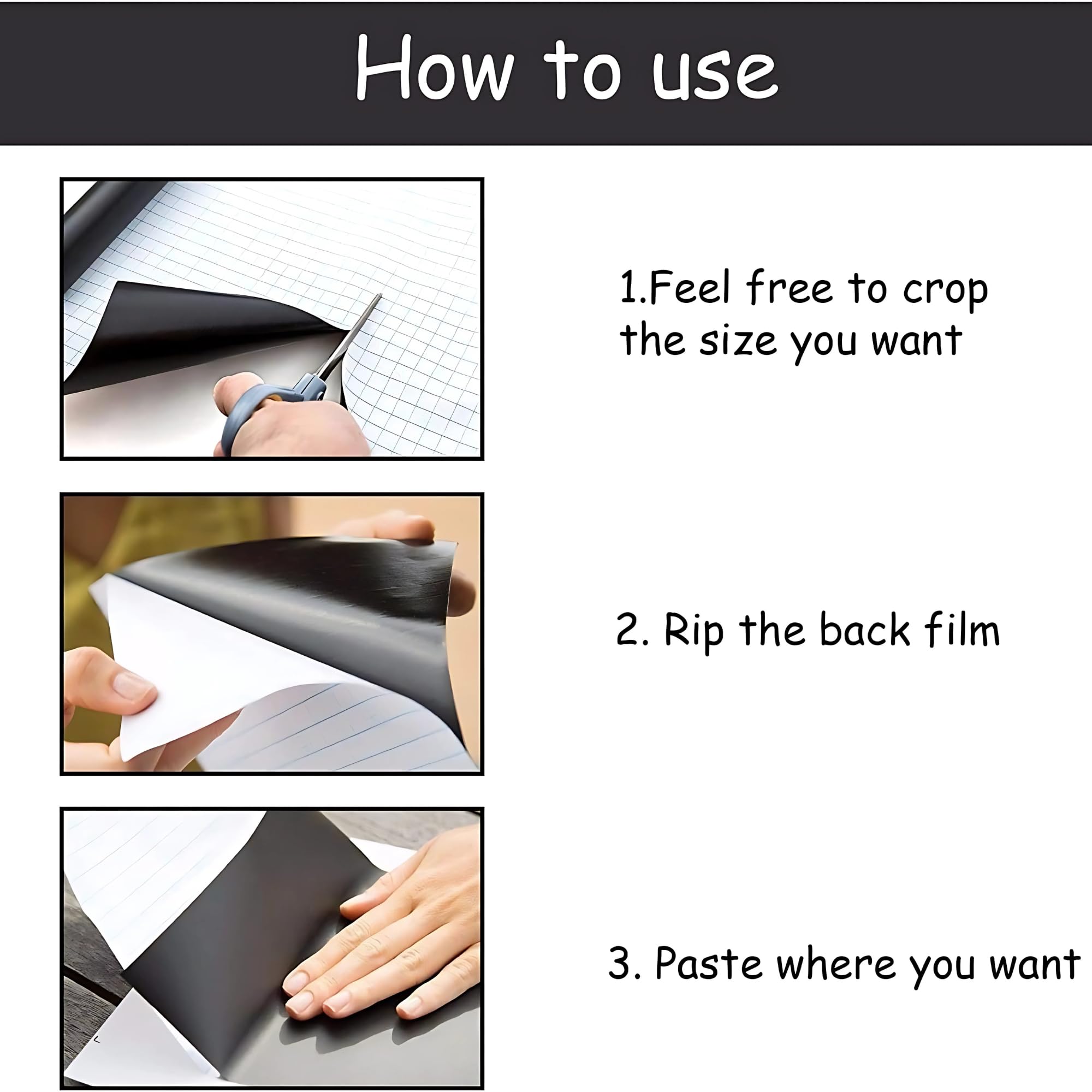 How to use

1.Feel free to crop the size you want

2. Rip the back film

3. Paste where you want