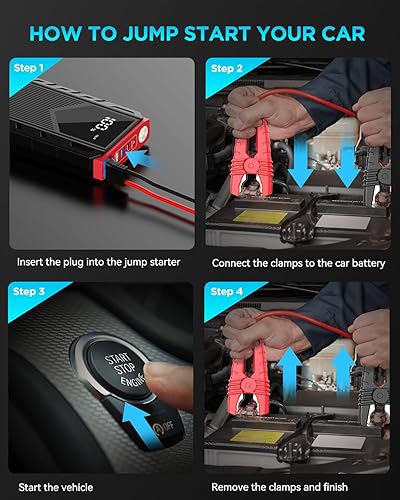 HOW TO JUMP START YOUR CAR

Step 1

100

Insert the plug into the jump starter

Step 2

Connect the clamps to the car battery

Step 3

START STOP ENGINE

OFF

Start the vehicle

Step 4

Remove the clamps and finish