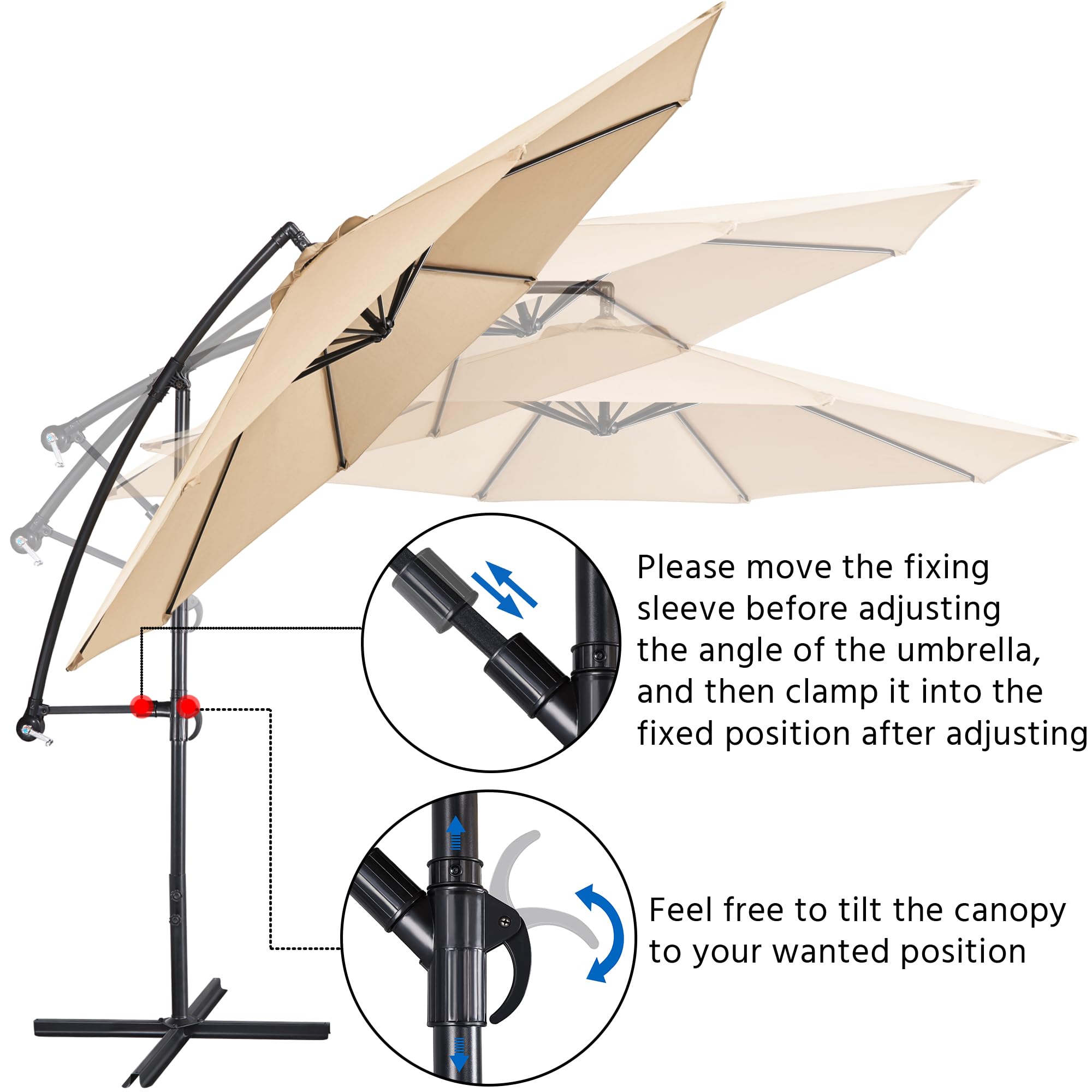 Please move the fixing sleeve before adjusting the angle of the umbrella, and then clamp it into the fixed position after adjusting

Feel free to tilt the canopy to your wanted position