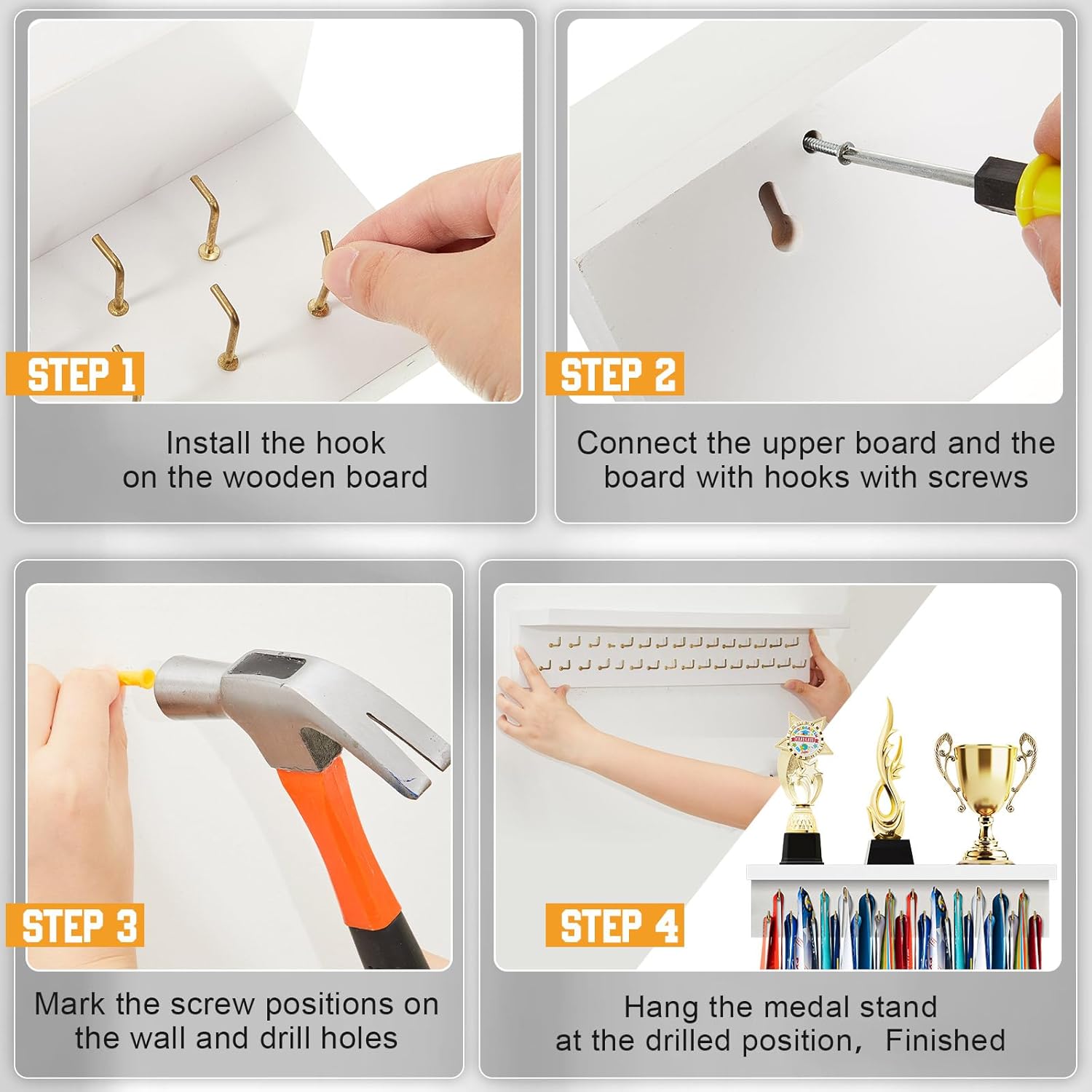 STEP 1

Install the hook on the wooden board

STEP 2

Connect the upper board and the board with hooks with screws

STEP 3

Mark the screw positions on the wall and drill holes

STEP 4

Hang the medal stand at the drilled position, Finished