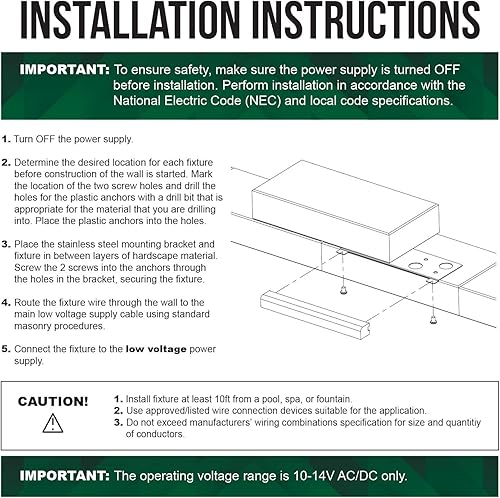 INSTALLATION INSTRUCTIONS

IMPORTANT: To ensure safety, make sure the power supply is turned OFF before installation. Perform installation in accordance with the National Electric Code (NEC) and local code specifications.

1. Turn OFF the power supply.

2. Determine the desired location for each fixture before construction of the wall is started. Mark the location of the two screw holes and drill the holes for the plastic anchors with a drill bit that is appropriate for the material that you are drilling into. Place the plastic anchors into the holes.

3. Place the stainless steel mounting bracket and fixture in between layers of hardscape material. Screw the 2 screws into the anchors through the holes in the bracket, securing the fixture.

4. Route the fixture wire through the wall to the main low voltage supply cable using standard masonry procedures.

5. Connect the fixture to the low voltage power supply.

CAUTION!

1. Install fixture at least 10ft from a pool, spa, or fountain.
2. Use approved/listed wire connection devices suitable for the application.
3. Do not exceed manufacturers' wiring combinations specification for size and quantitiy of conductors.

IMPORTANT: The operating voltage range is 10-14V AC/DC only.