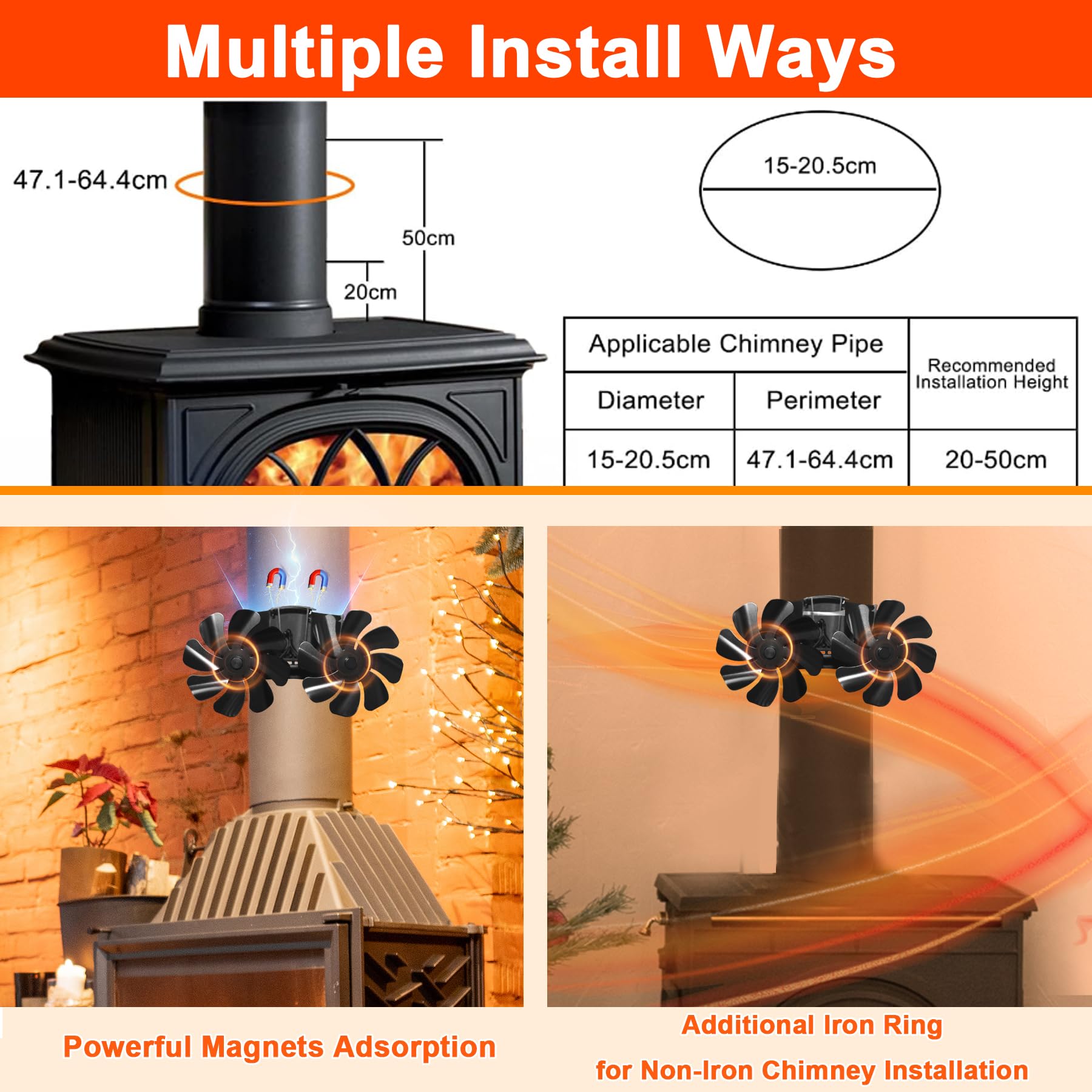 Multiple Install Ways

47.1-64.4cm

50cm

20cm

15-20.5cm

| Applicable Chimney Pipe | | Recommended Installation Height |
|---|---|---|
| Diameter | Perimeter | |
| 15-20.5cm | 47.1-64.4cm | 20-50cm |

Powerful Magnets Adsorption

Additional Iron Ring for Non-Iron Chimney Installation