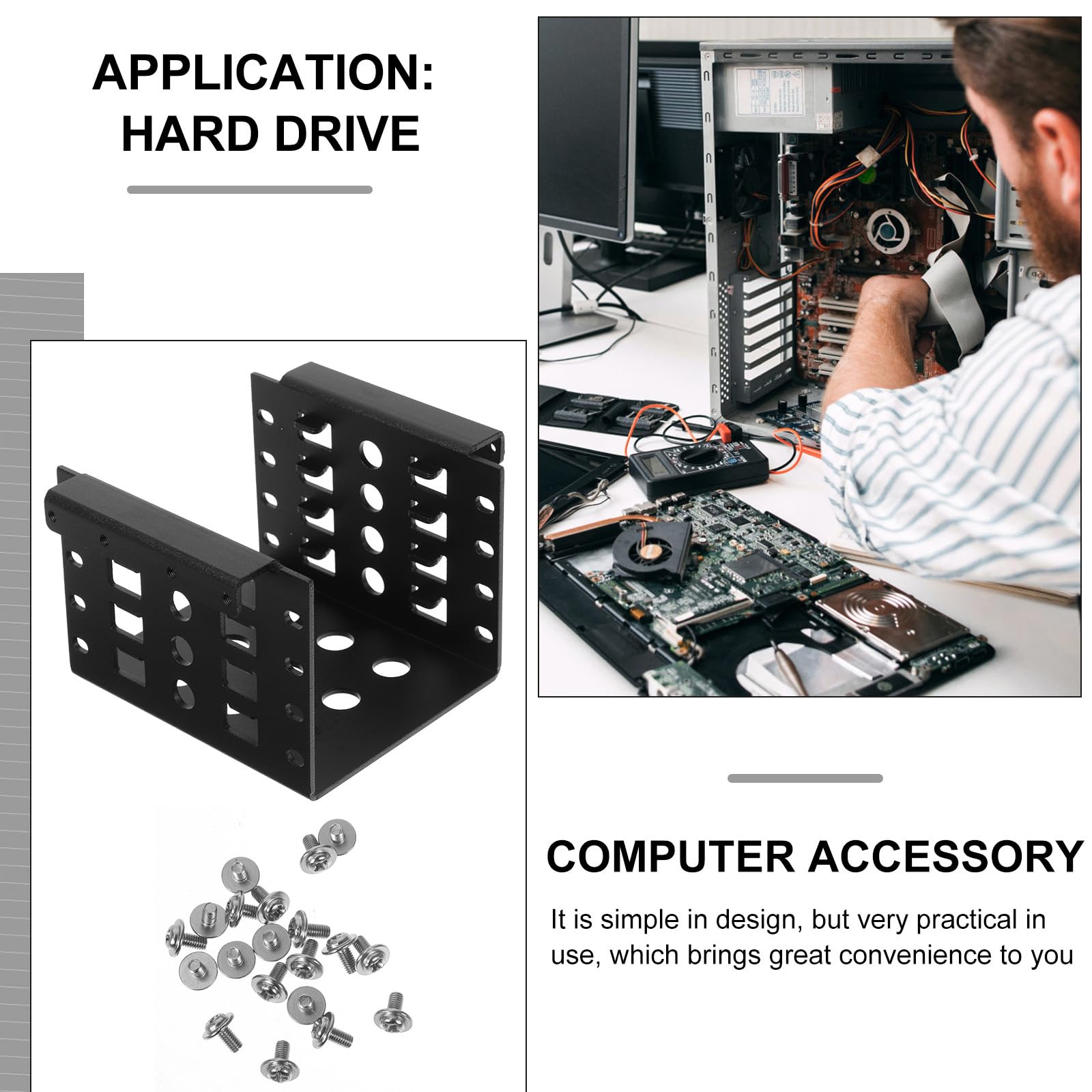 APPLICATION:
HARD DRIVE

COMPUTER ACCESSORY

It is simple in design, but very practical in use, which brings great convenience to you