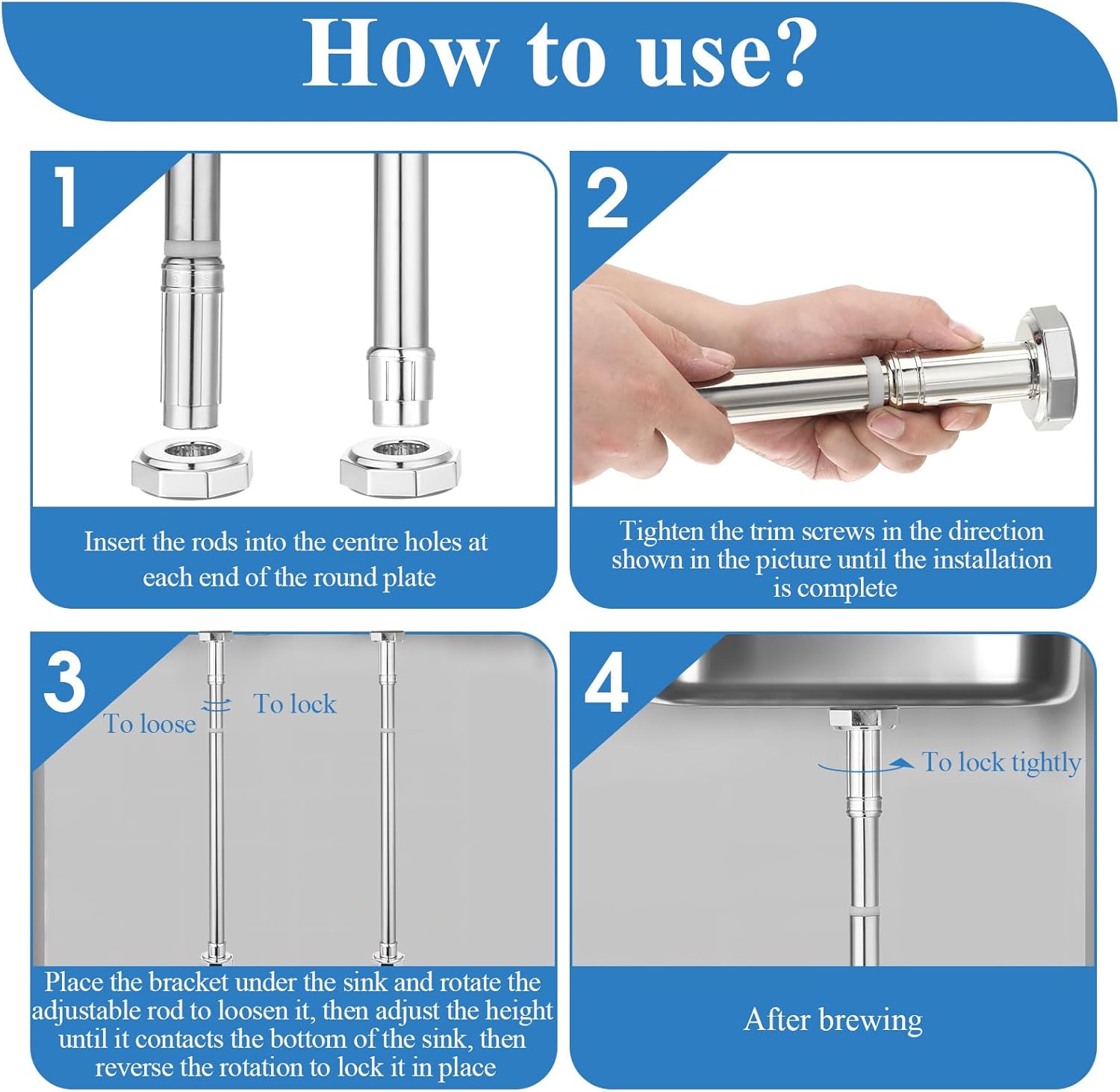 How to use?

1

Insert the rods into the centre holes at each end of the round plate

2

Tighten the trim screws in the direction shown in the picture until the installation is complete

3

To loose

To lock

Place the bracket under the sink and rotate the adjustable rod to loosen it, then adjust the height until it contacts the bottom of the sink, then reverse the rotation to lock it in place

4

To lock tightly

After brewing