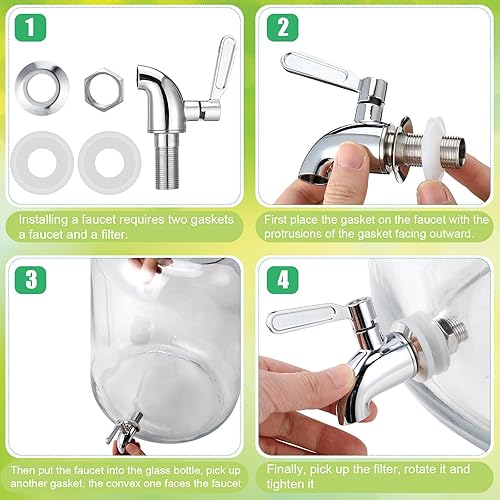 1

Installing a faucet requires two gaskets a faucet and a filter.

2

First place the gasket on the faucet with the protrusions of the gasket facing outward.

3

Then put the faucet into the glass bottle, pick up another gasket, the convex one faces the faucet

4

Finally, pick up the filter, rotate it and tighten it