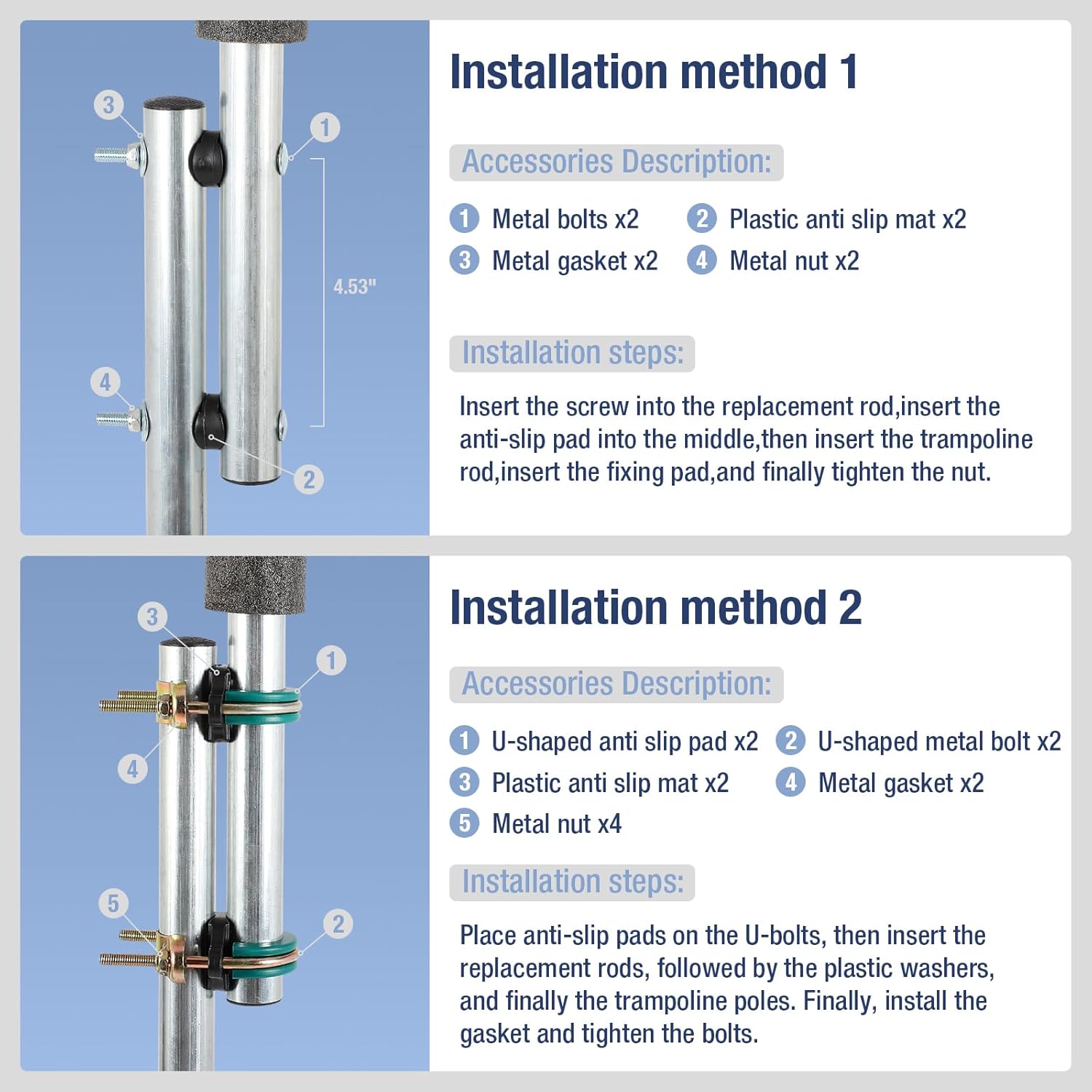 3

1

4.53"

4

2

Installation method 1

Accessories Description:

1 Metal bolts x2
2 Plastic anti slip mat x2
3 Metal gasket x2
4 Metal nut x2

Installation steps:

Insert the screw into the replacement rod,insert the anti-slip pad into the middle,then insert the trampoline rod,insert the fixing pad,and finally tighten the nut.

3

1

4

5

2

Installation method 2

Accessories Description:

1 U-shaped anti slip pad x2
2 U-shaped metal bolt x2
3 Plastic anti slip mat x2
4 Metal gasket x2
5 Metal nut x4

Installation steps:

Place anti-slip pads on the U-bolts, then insert the replacement rods, followed by the plastic washers, and finally the trampoline poles. Finally, install the gasket and tighten the bolts.