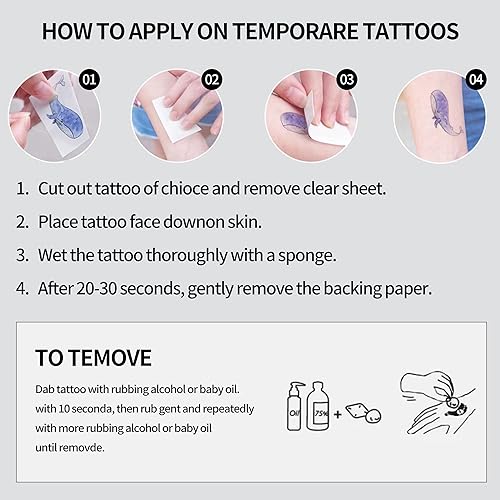 HOW TO APPLY ON TEMPORARE TATTOOS

01

02

03

04

1. Cut out tattoo of chioce and remove clear sheet.

2. Place tattoo face downon skin.

3. Wet the tattoo thoroughly with a sponge.

4. After 20-30 seconds, gently remove the backing paper.

TO TEMOVE

Dab tattoo with rubbing alcohol or baby oil. with 10 seconda, then rub gent and repeatedly with more rubbing alcohol or baby oil until removde.

Oil

75%

+