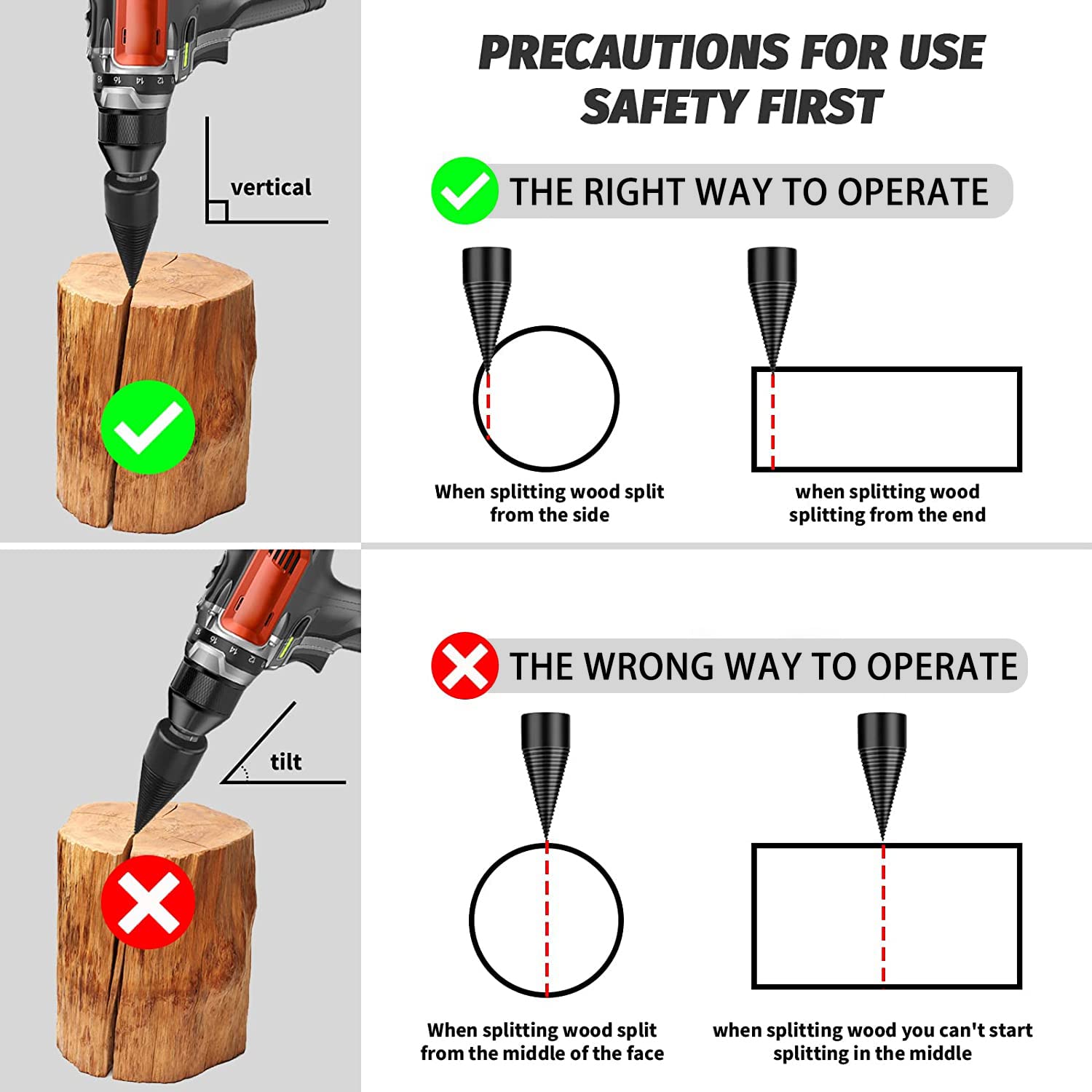 PRECAUTIONS FOR USE
SAFETY FIRST

vertical

THE RIGHT WAY TO OPERATE

When splitting wood split from the side

when splitting wood splitting from the end

tilt

THE WRONG WAY TO OPERATE

When splitting wood split from the middle of the face

when splitting wood you can't start splitting in the middle