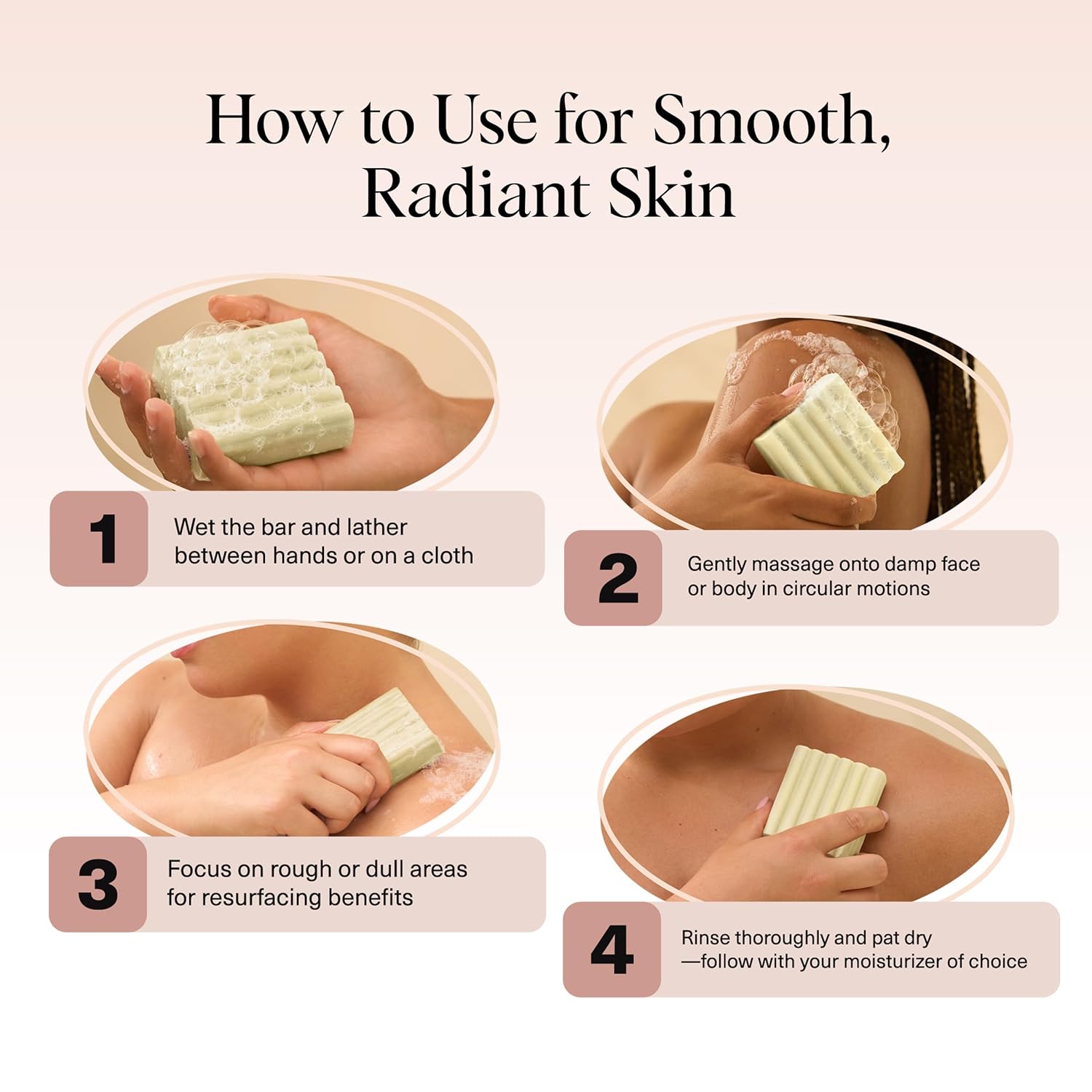 How to Use for Smooth, Radiant Skin

1 Wet the bar and lather between hands or on a cloth

2 Gently massage onto damp face or body in circular motions

3 Focus on rough or dull areas for resurfacing benefits

4 Rinse thoroughly and pat dry —follow with your moisturizer of choice