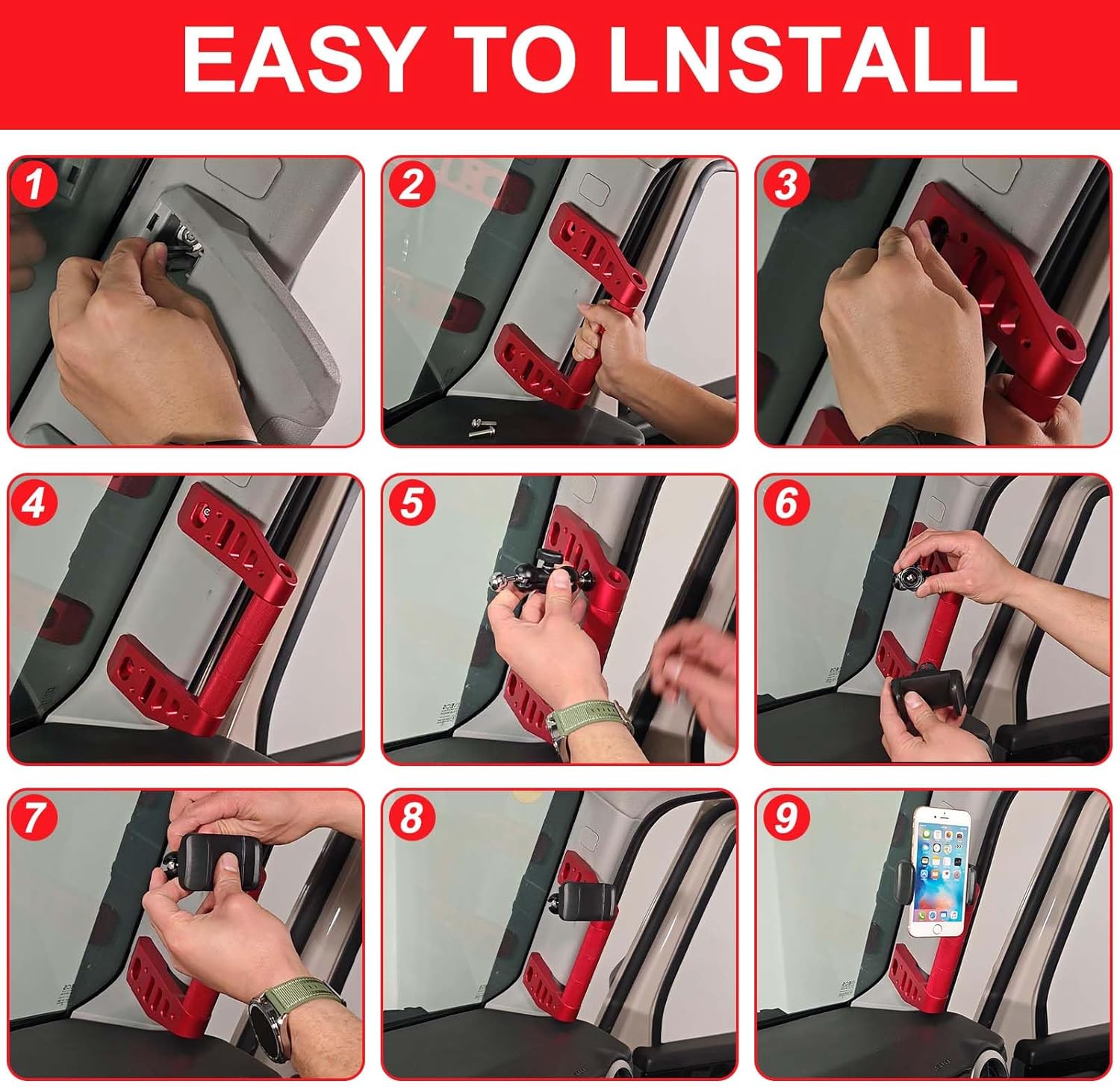 EASY TO LNSTALL

1

2

3

4

5

6

7

8

9