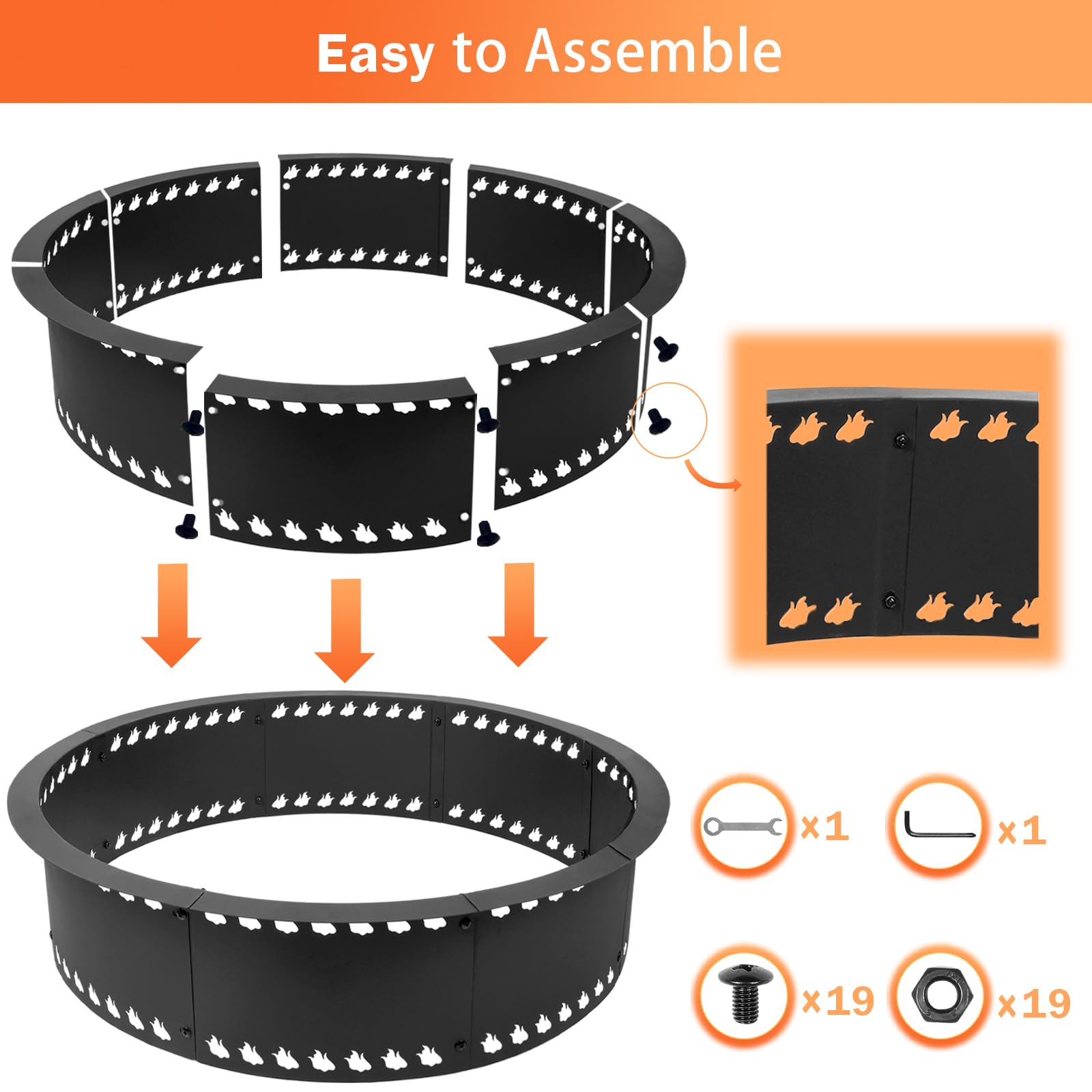 Easy to Assemble

×1

×1

×19

×19