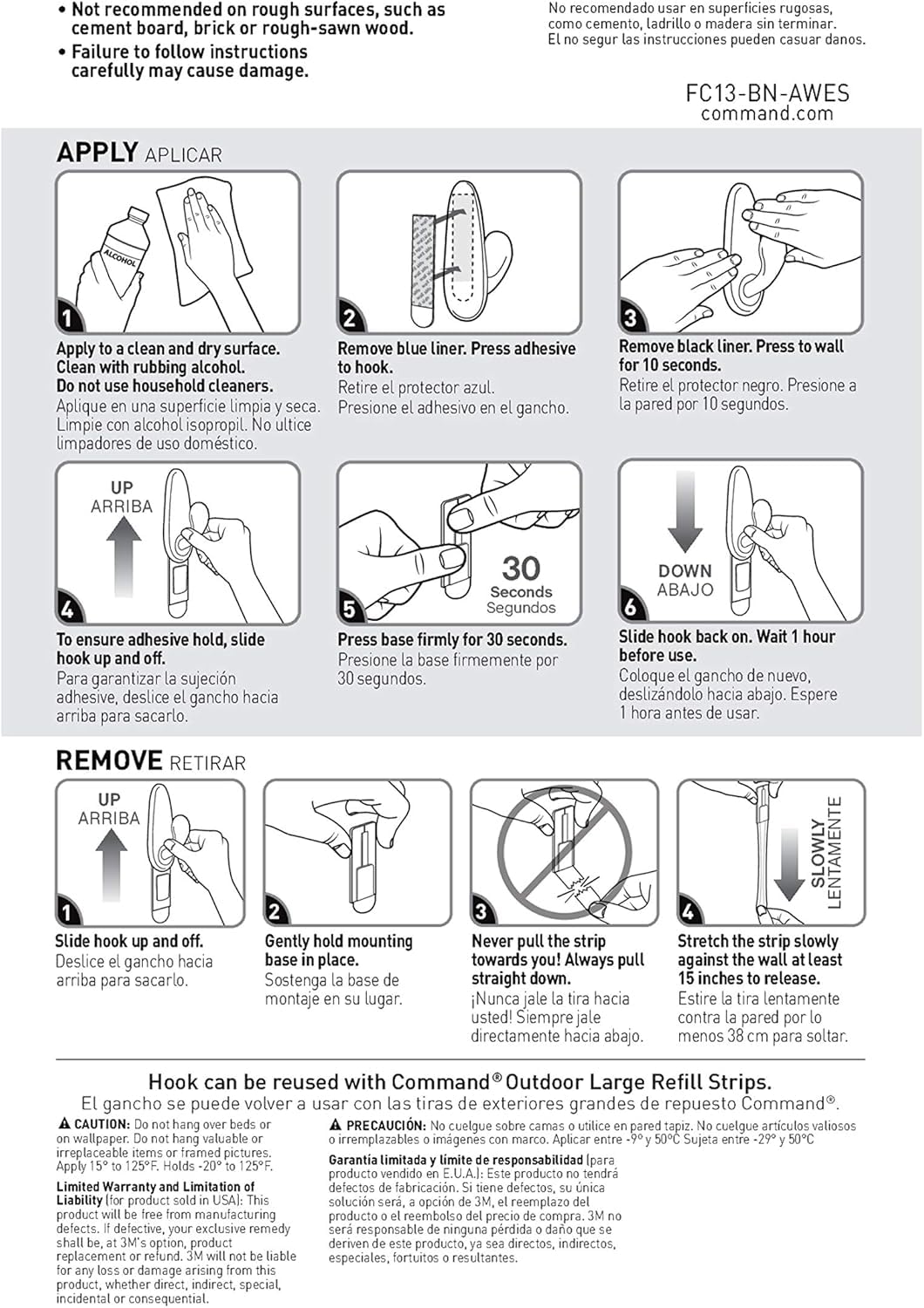 • Not recommended on rough surfaces, such as cement board, brick or rough-sawn wood.
• Failure to follow instructions carefully may cause damage.

No recomendado usar en superficies rugosas, como cemento, ladrillo o madera sin terminar. El no segur las instrucciones pueden casuar danos.

FC13-BN-AWES
command.com

APPLY APLICAR

ALCOHOL

1
Apply to a clean and dry surface. Clean with rubbing alcohol. Do not use household cleaners.
Aplique en una superficie limpia y seca. Limpie con alcohol isopropil. No ultice limpadores de uso doméstico.

2
Remove blue liner. Press adhesive to hook.
Retire el protector azul. Presione el adhesivo en el gancho.

3
Remove black liner. Press to wall for 10 seconds.
Retire el protector negro. Presione a la pared por 10 segundos.

UP
ARRIBA
4
To ensure adhesive hold, slide hook up and off.
Para garantizar la sujeción adhesive, deslice el gancho hacia arriba para sacarlo.

30
Seconds
Segundos
5
Press base firmly for 30 seconds.
Presione la base firmemente por 30 segundos.

DOWN
ABAJO
6
Slide hook back on. Wait 1 hour before use.
Coloque el gancho de nuevo, deslizándolo hacia abajo. Espere 1 hora antes de usar.

REMOVE RETIRAR

UP
ARRIBA
1
Slide hook up and off.
Deslice el gancho hacia arriba para sacarlo.

2
Gently hold mounting base in place.
Sostenga la base de montaje en su lugar.

3
Never pull the strip towards you! Always pull straight down.
¡Nunca jale la tira hacia usted! Siempre jale directamente hacia abajo.

SLOWLY
LENTAMENTE
4
Stretch the strip slowly against the wall at least 15 inches to release.
Estire la tira lentamente contra la pared por lo menos 38 cm para soltar.

Hook can be reused with Command® Outdoor Large Refill Strips.
El gancho se puede volver a usar con las tiras de exteriores grandes de repuesto Command®.

⚠ CAUTION: Do not hang over beds or on wallpaper. Do not hang valuable or irreplaceable items or framed pictures. Apply 15° to 125°F. Holds -20° to 125°F.

Limited Warranty and Limitation of Liability (for product sold in USA): This product will be free from manufacturing defects. If defective, your exclusive remedy shall be, at 3M's option, product replacement or refund. 3M will not be liable for any loss or damage arising from this product, whether direct, indirect, special, incidental or consequential.

⚠ PRECAUCIÓN: No cuelgue sobre camas o utilice en pared tapiz. No cuelgue artículos valiosos o irremplazables o imágenes con marco. Aplicar entre -9° y 50°C Sujeta entre -29° y 50°C

Garantía limitada y límite de responsabilidad (para producto vendido en E.U.A.): Este producto no tendrá defectos de fabricación. Si tiene defectos, su única solución será, a opción de 3M, el reemplazo del producto o el reembolso del precio de compra. 3M no será responsable de ninguna pérdida o daño que se deriven de este producto, ya sea directos, indirectos, especiales, fortuitos o resultantes.