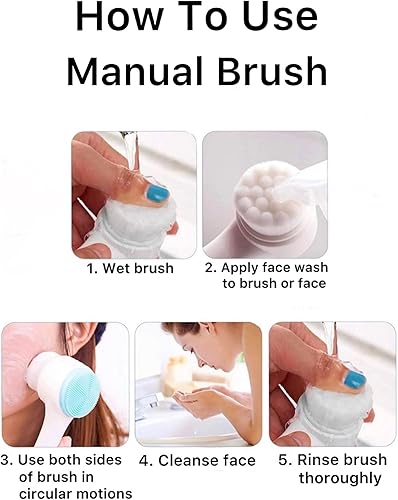 How To Use Manual Brush

1. Wet brush

2. Apply face wash to brush or face

3. Use both sides of brush in circular motions

4. Cleanse face

5. Rinse brush thoroughly