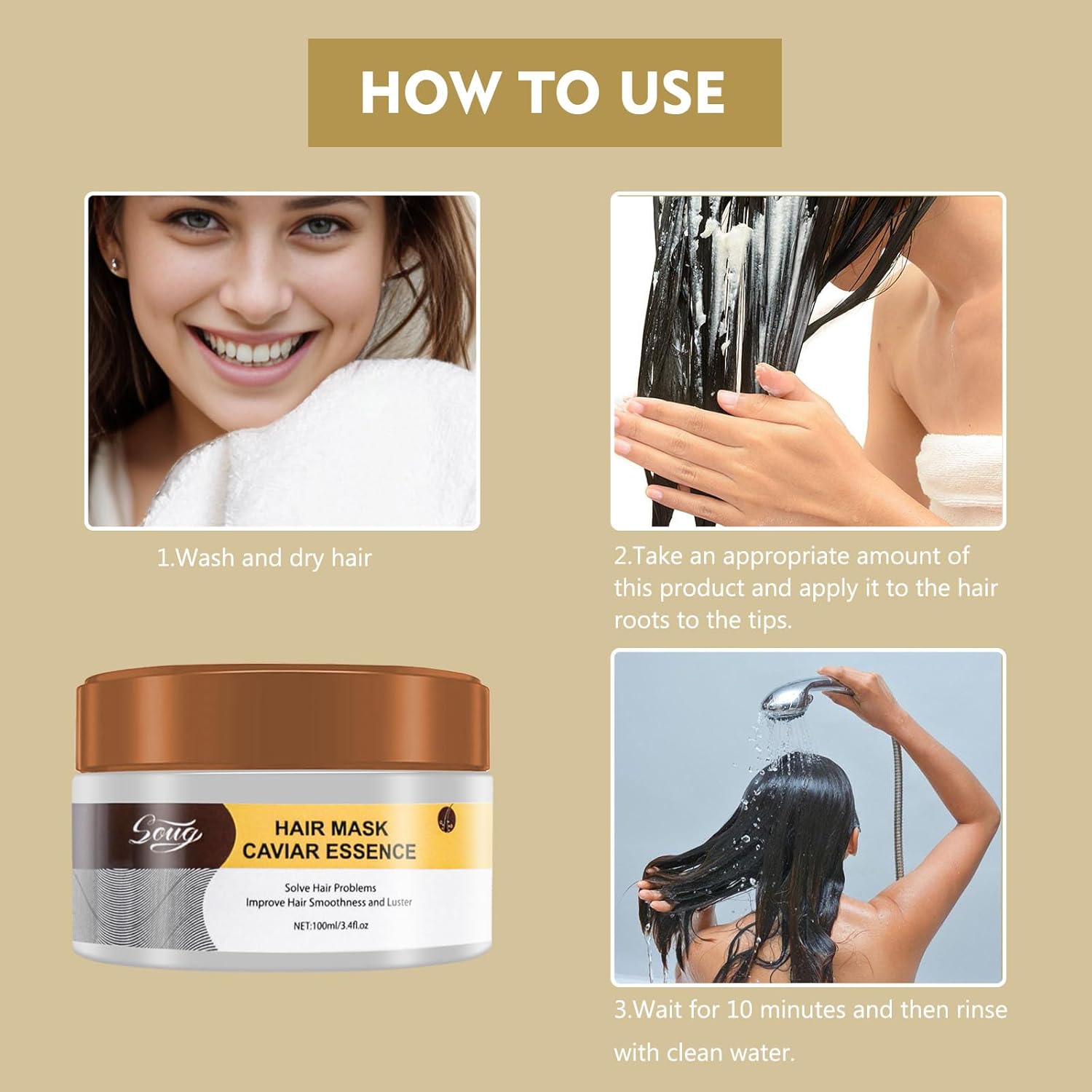 HOW TO USE

1.Wash and dry hair

2.Take an appropriate amount of this product and apply it to the hair roots to the tips.

Soug

HAIR MASK
CAVIAR ESSENCE

Solve Hair Problems
Improve Hair Smoothness and Luster

NET:100ml/3.4fl.oz

3.Wait for 10 minutes and then rinse with clean water.