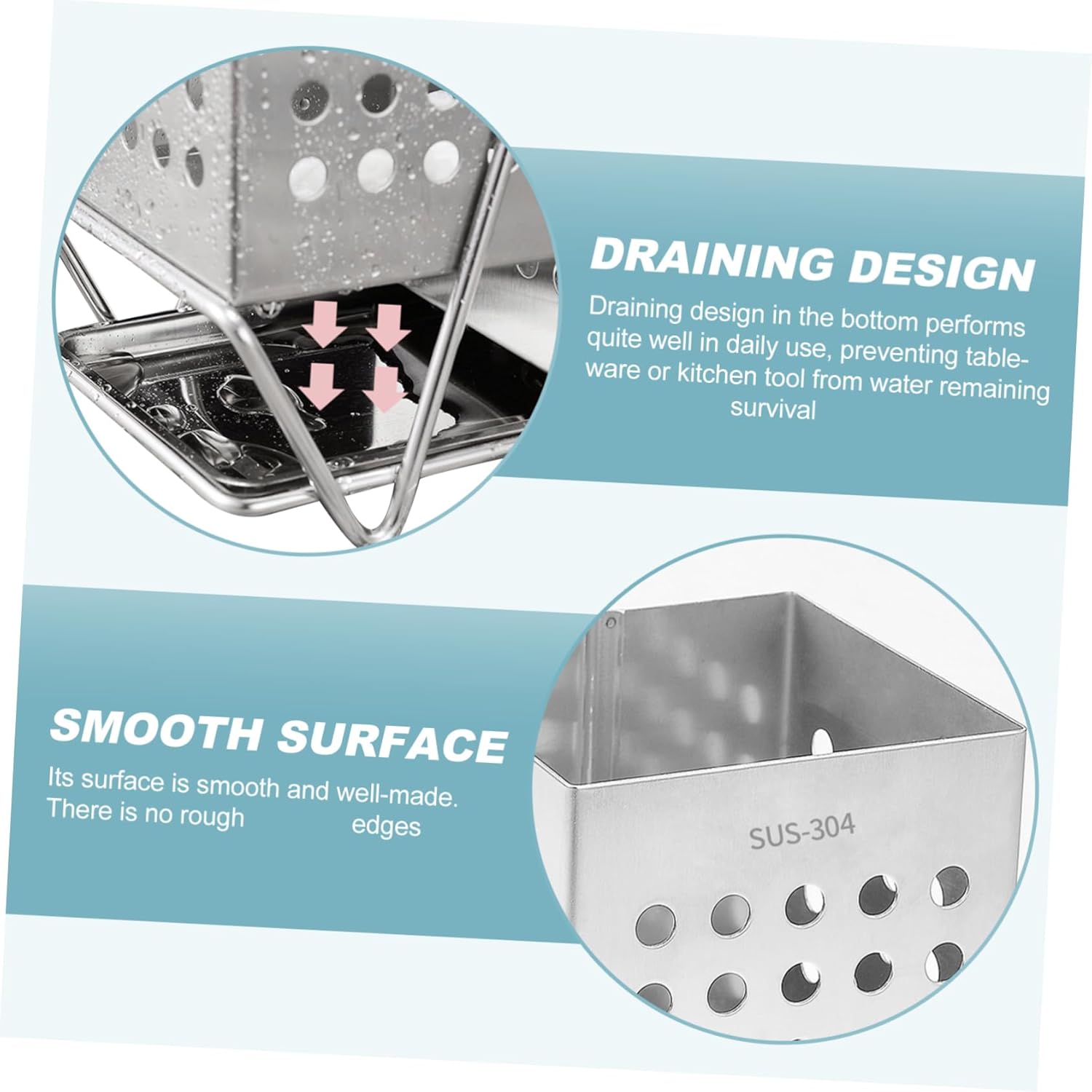 DRAINING DESIGN

Draining design in the bottom performs quite well in daily use, preventing tableware or kitchen tool from water remaining survival

SMOOTH SURFACE

Its surface is smooth and well-made. There is no rough edges

SUS-304