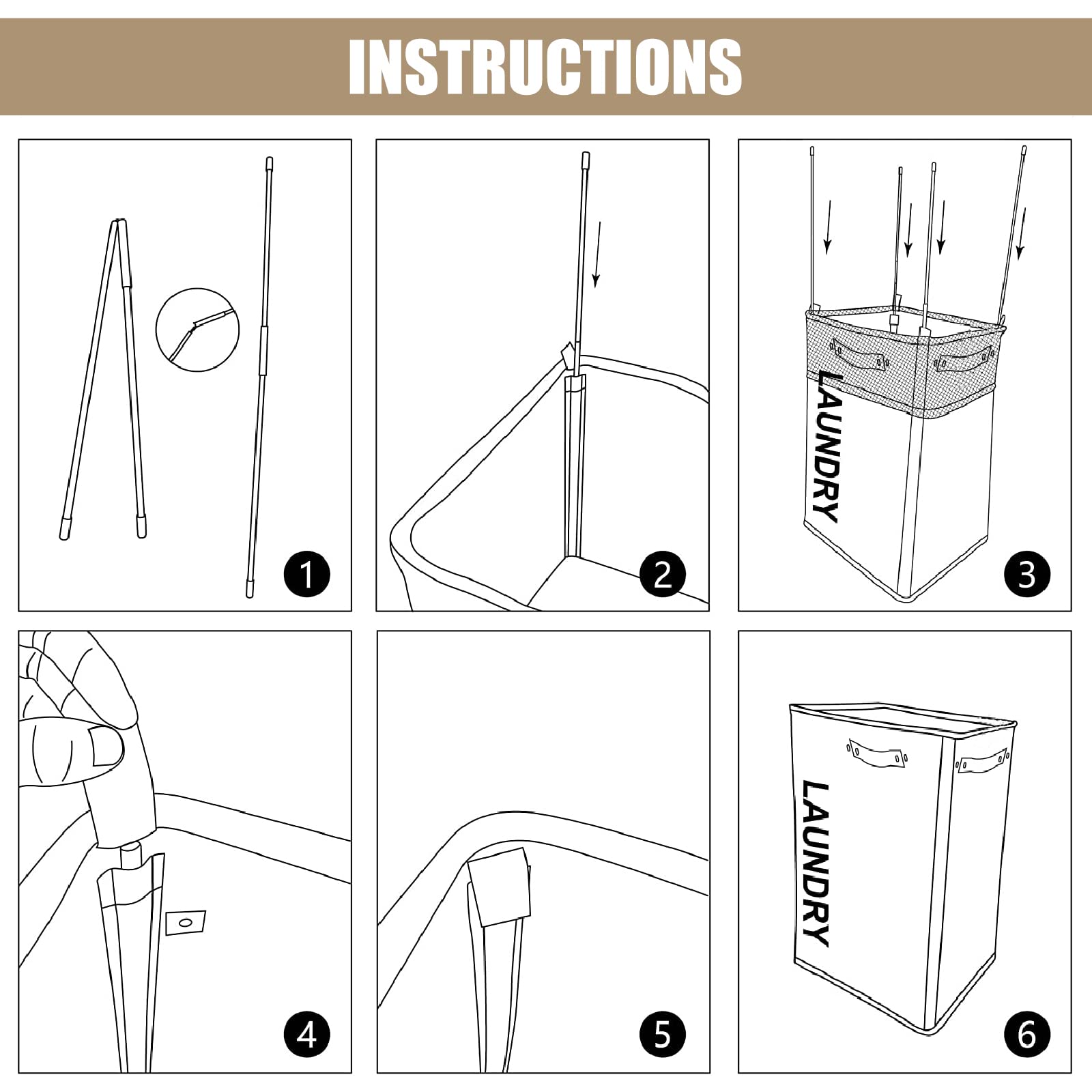 INSTRUCTIONS

1

2

LAUNDRY

3

4

5

LAUNDRY

6