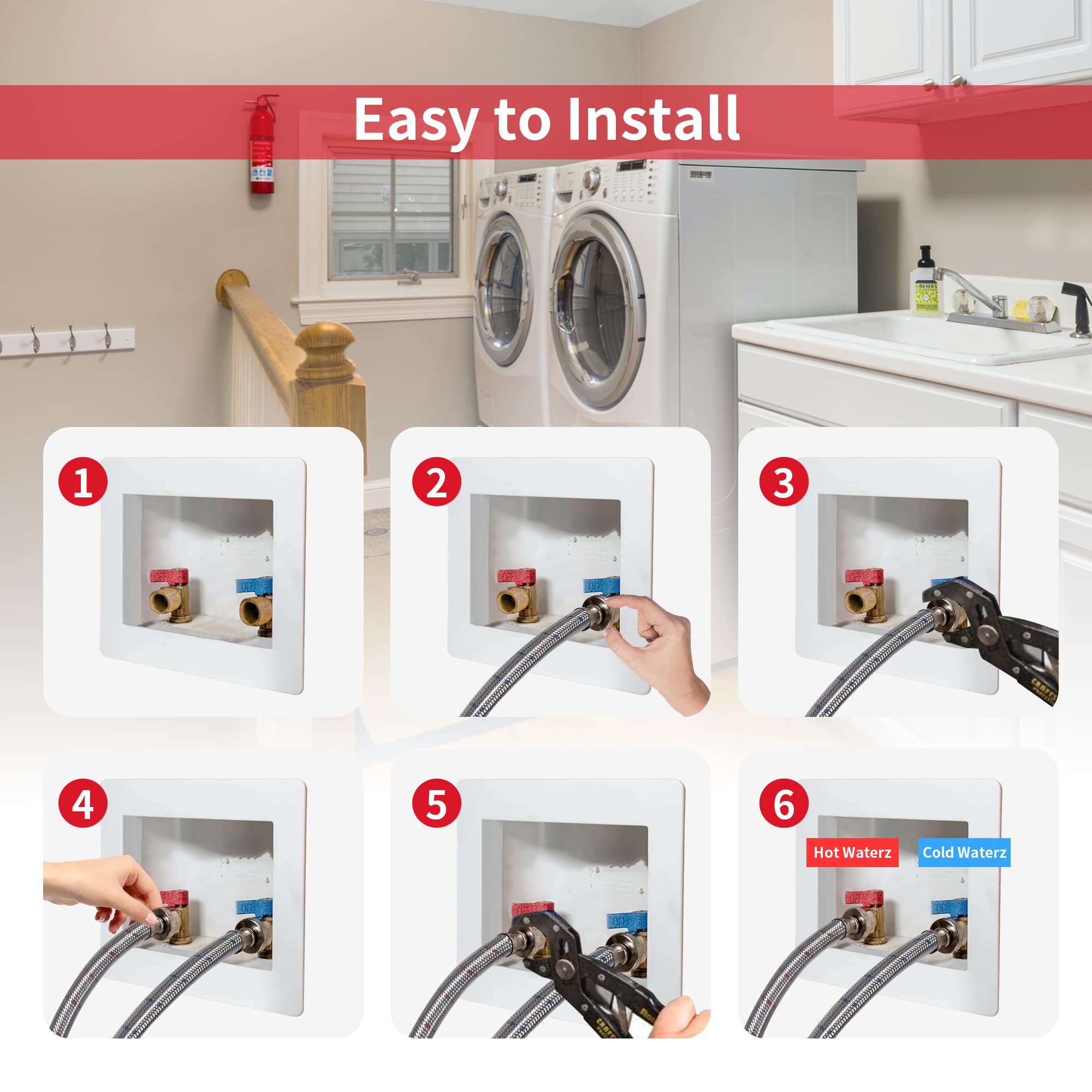 Easy to Install

1

2

3

4

5

6

Hot Waterz

Cold Waterz