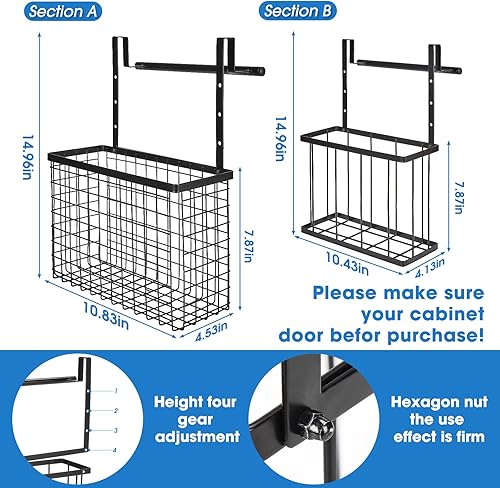 Section A

14.96in

7.87in

10.83in

4.53in

Section B

14.96in

7.87in

10.43in

4.13in

Please make sure your cabinet door befor purchase!

1
2
3
4

Height four gear adjustment

Hexagon nut the use effect is firm