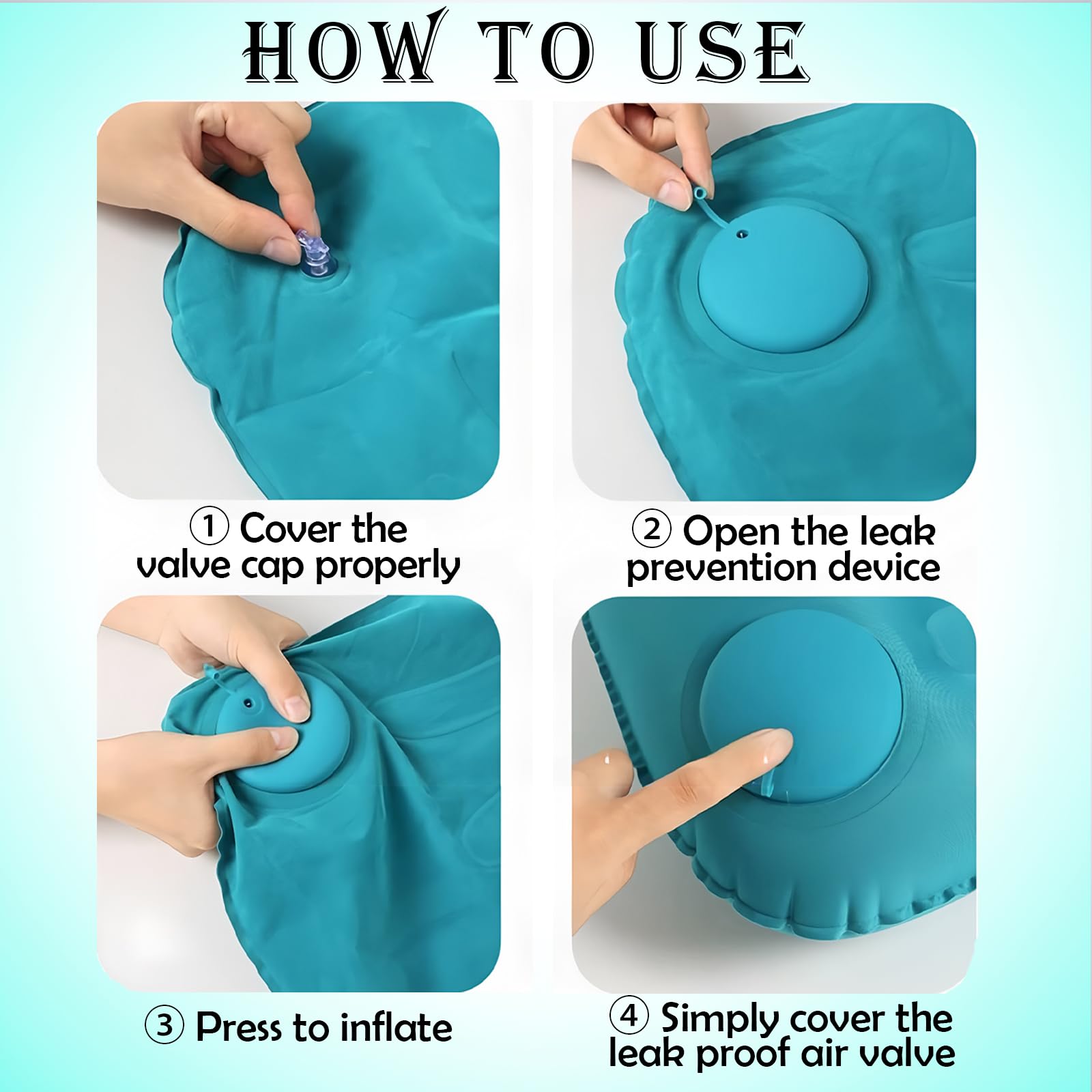 HOW TO USE

① Cover the valve cap properly

② Open the leak prevention device

③ Press to inflate

④ Simply cover the leak proof air valve