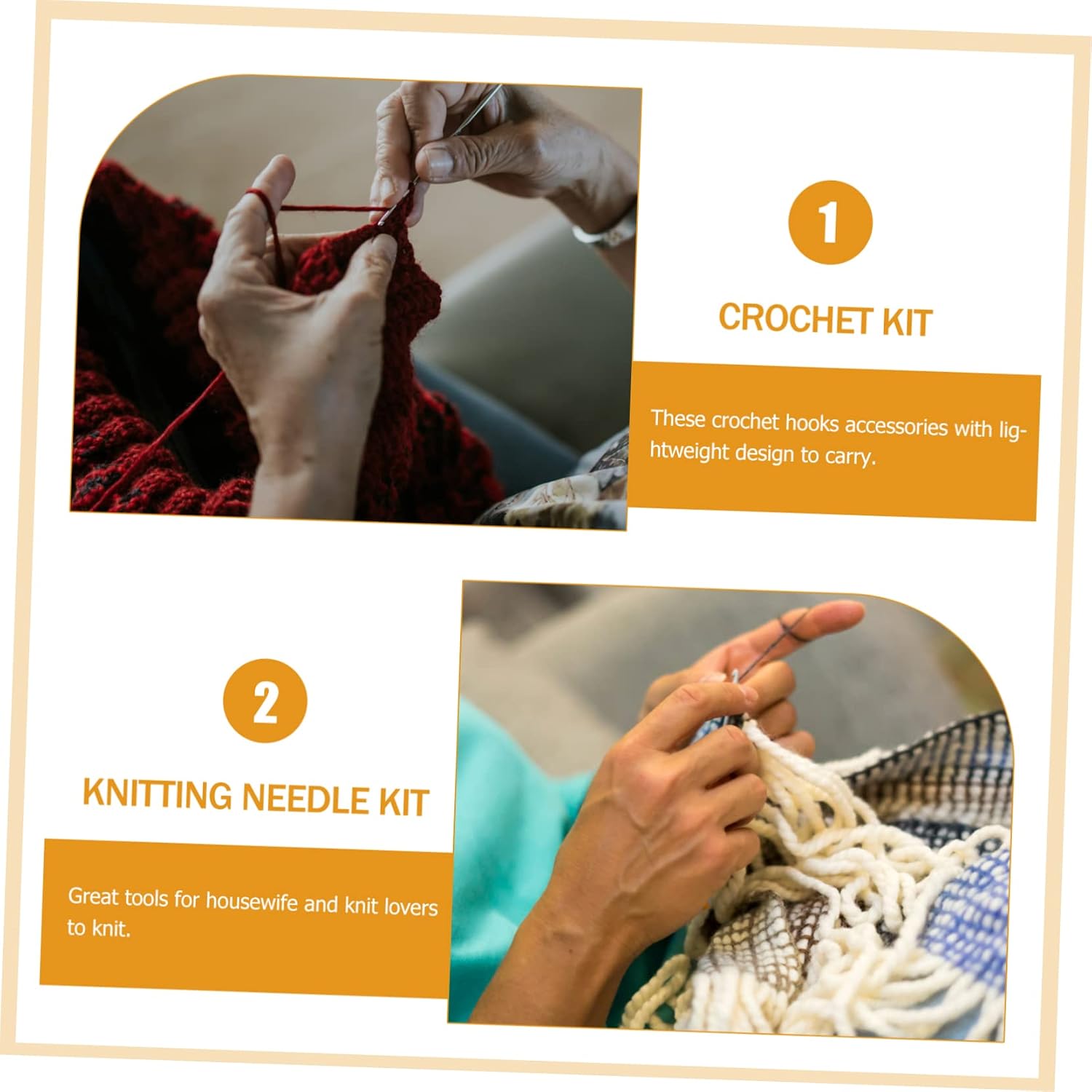 1

CROCHET KIT

These crochet hooks accessories with lightweight design to carry.

2

KNITTING NEEDLE KIT

Great tools for housewife and knit lovers to knit.